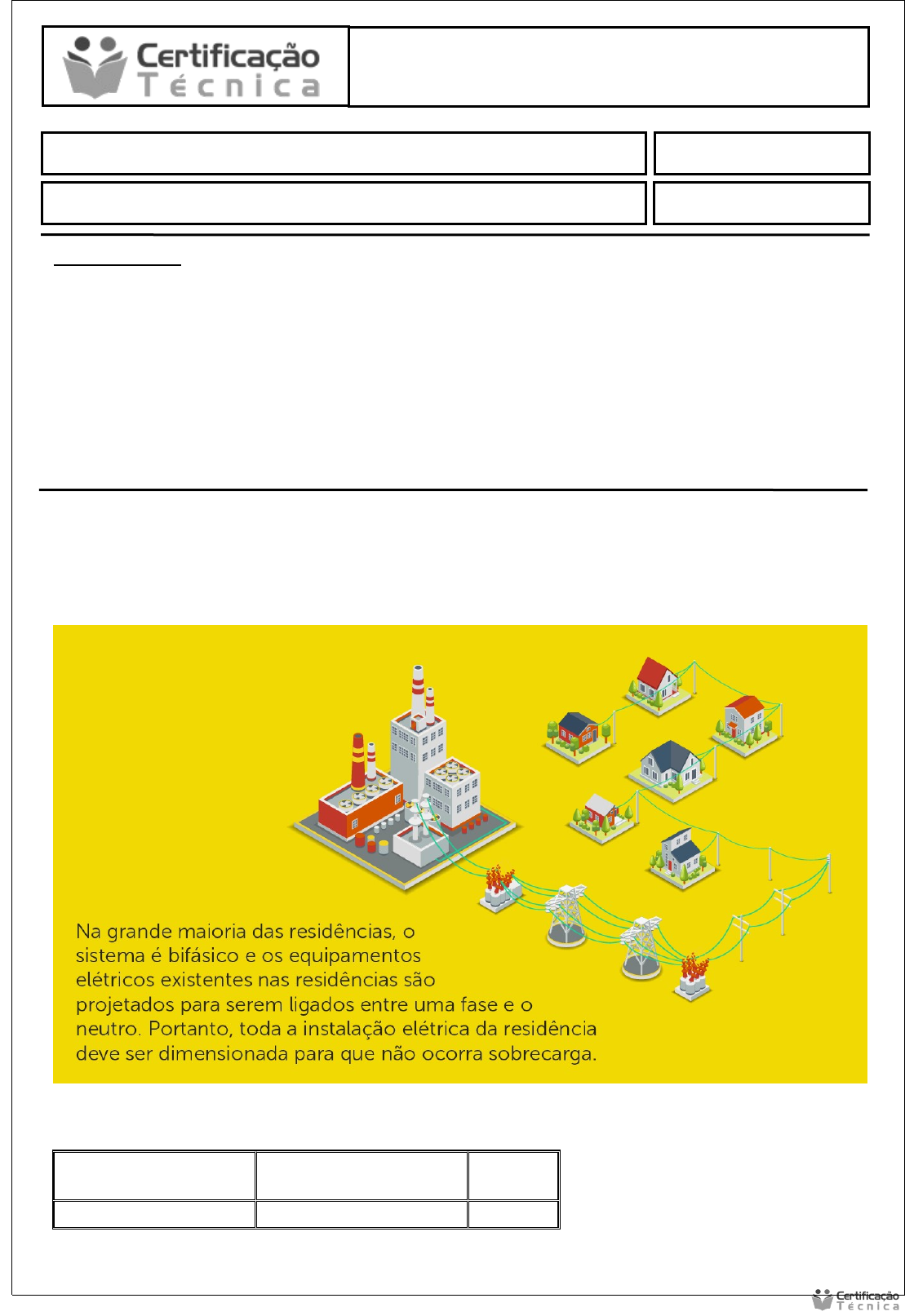 Certificação
Técnica

Na grande maioria das residências, o sistema é bifásico e os equipamentos elétricos existentes nas residências são projetados para serem ligados entre uma fase e o neutro. Portanto, toda a instalação elétrica da residência deve ser dimensionada para que não ocorra sobrecarga.

Certificação
Técnica