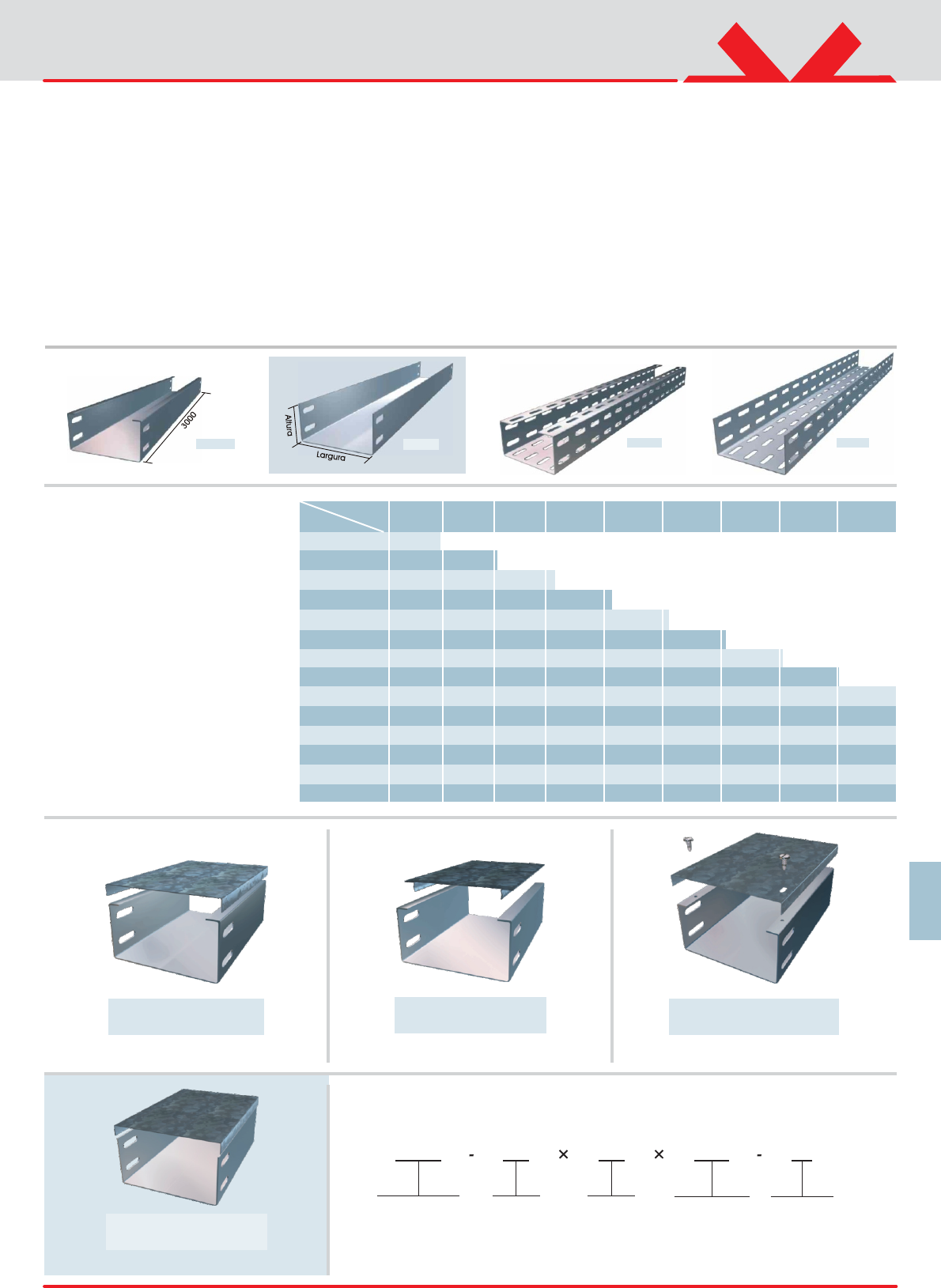 3000

Altura

Largura

-

×

×

-