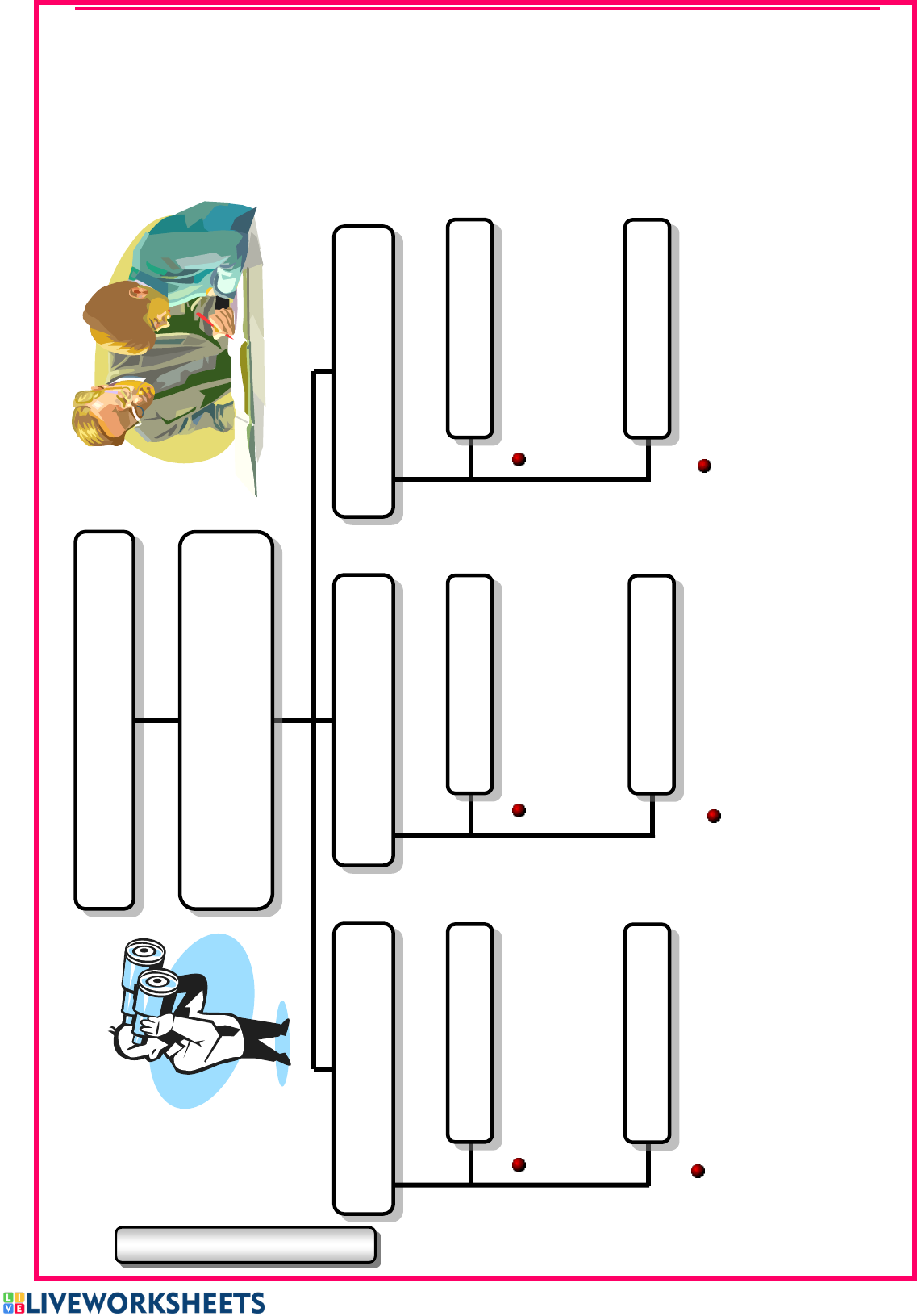 LIVEWORKSHEETS