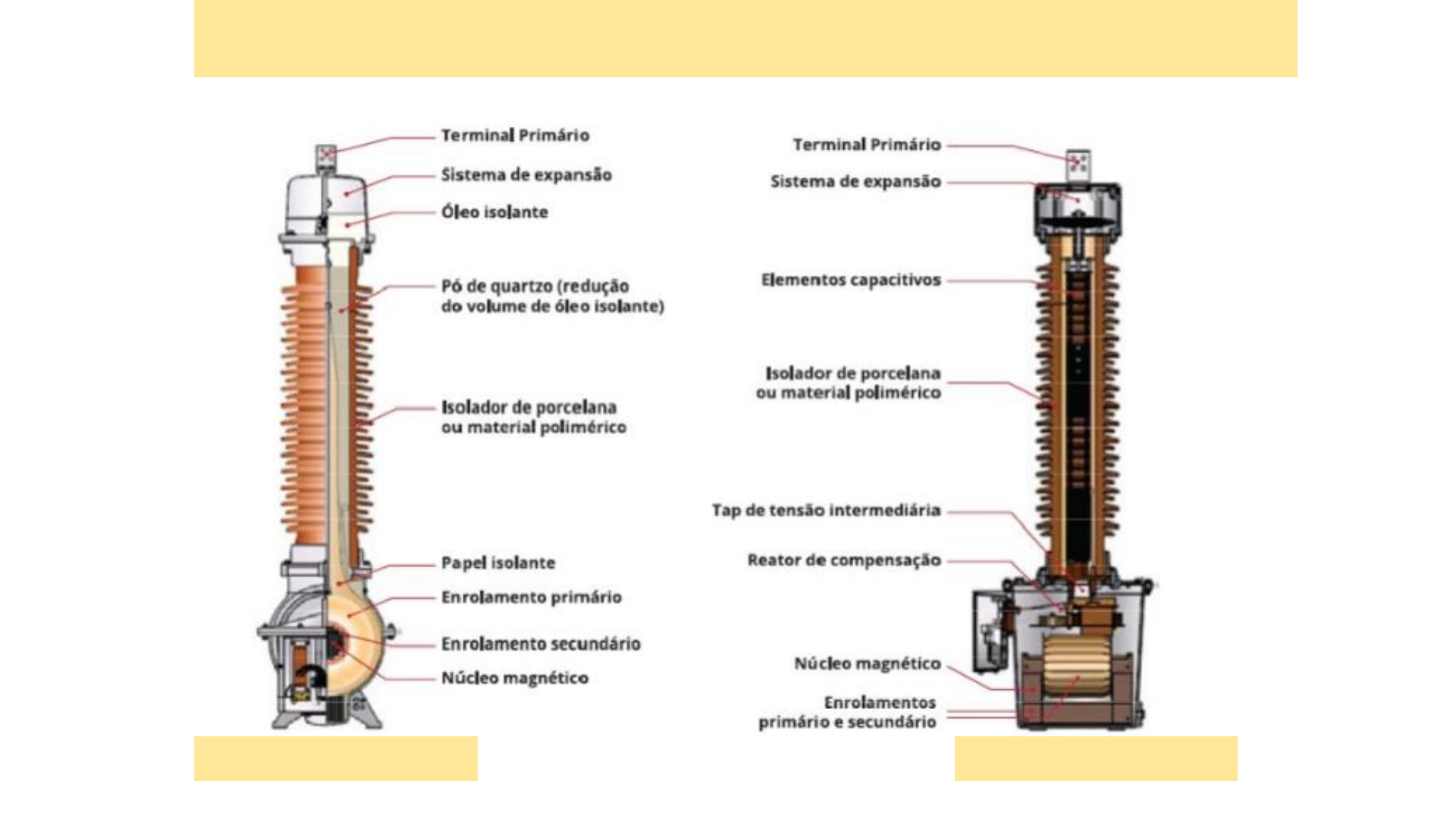 Terminal Primário
Sistema de expansão
Óleo isolante
Pó de quartzo (redução do volume de óleo isolante)
Isolador de porcelana ou material polimérico
Papel isolante
Enrolamento primário
Enrolamento secundário
Núcleo magnético

Terminal Primário
Sistema de expansão
Elementos capacitivos
Isolador de porcelana ou material polimérico
Tap de tensão intermediária
Reator de compensação
Núcleo magnético
Enrolamentos primário e secundário