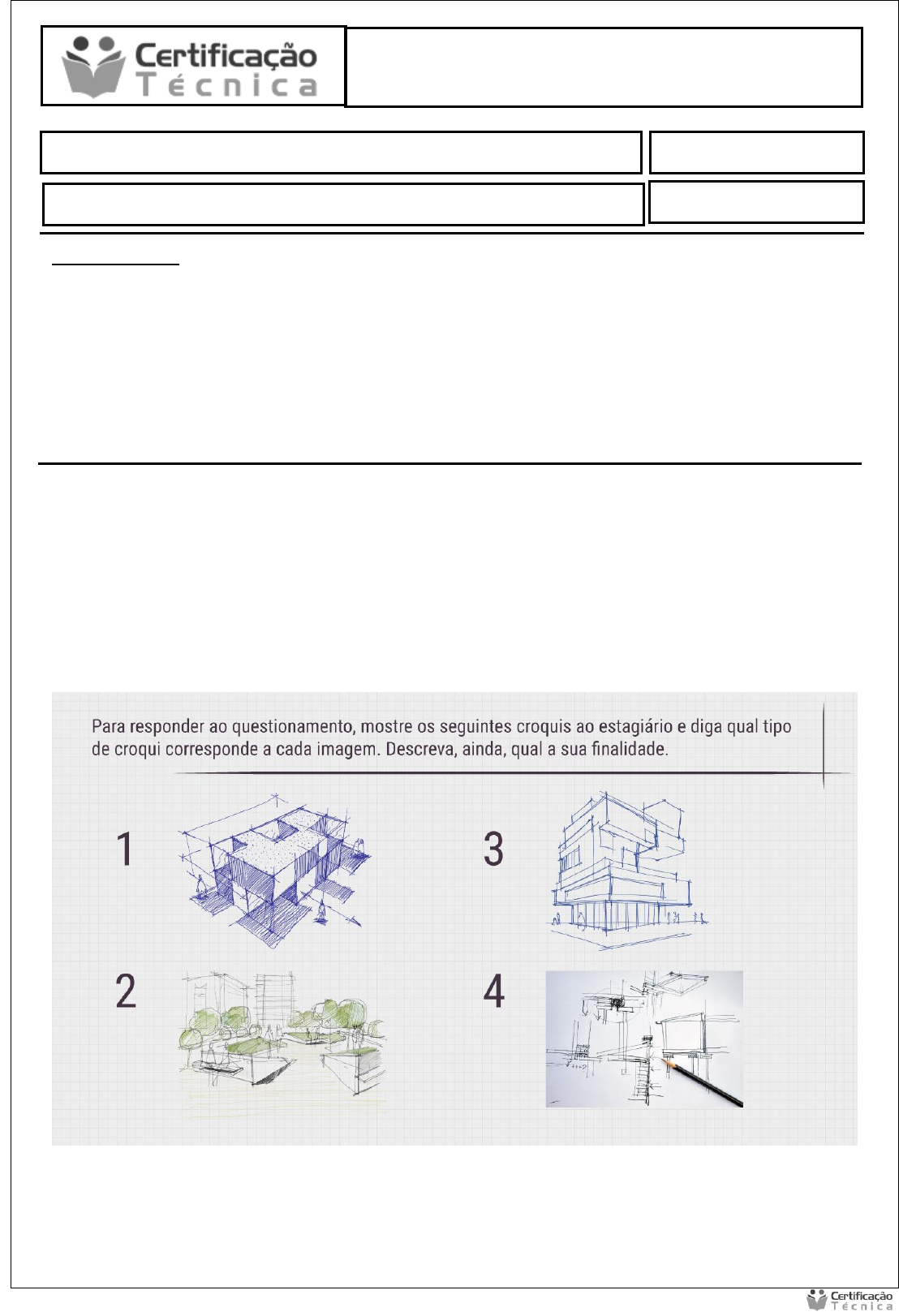 Certificação
Técnica

Para responder ao questionamento, mostre os seguintes croquis ao estagiário e diga qual tipo de croqui corresponde a cada imagem. Descreva, ainda, qual a sua finalidade.

1

3

2

4

Certificação
Técnica