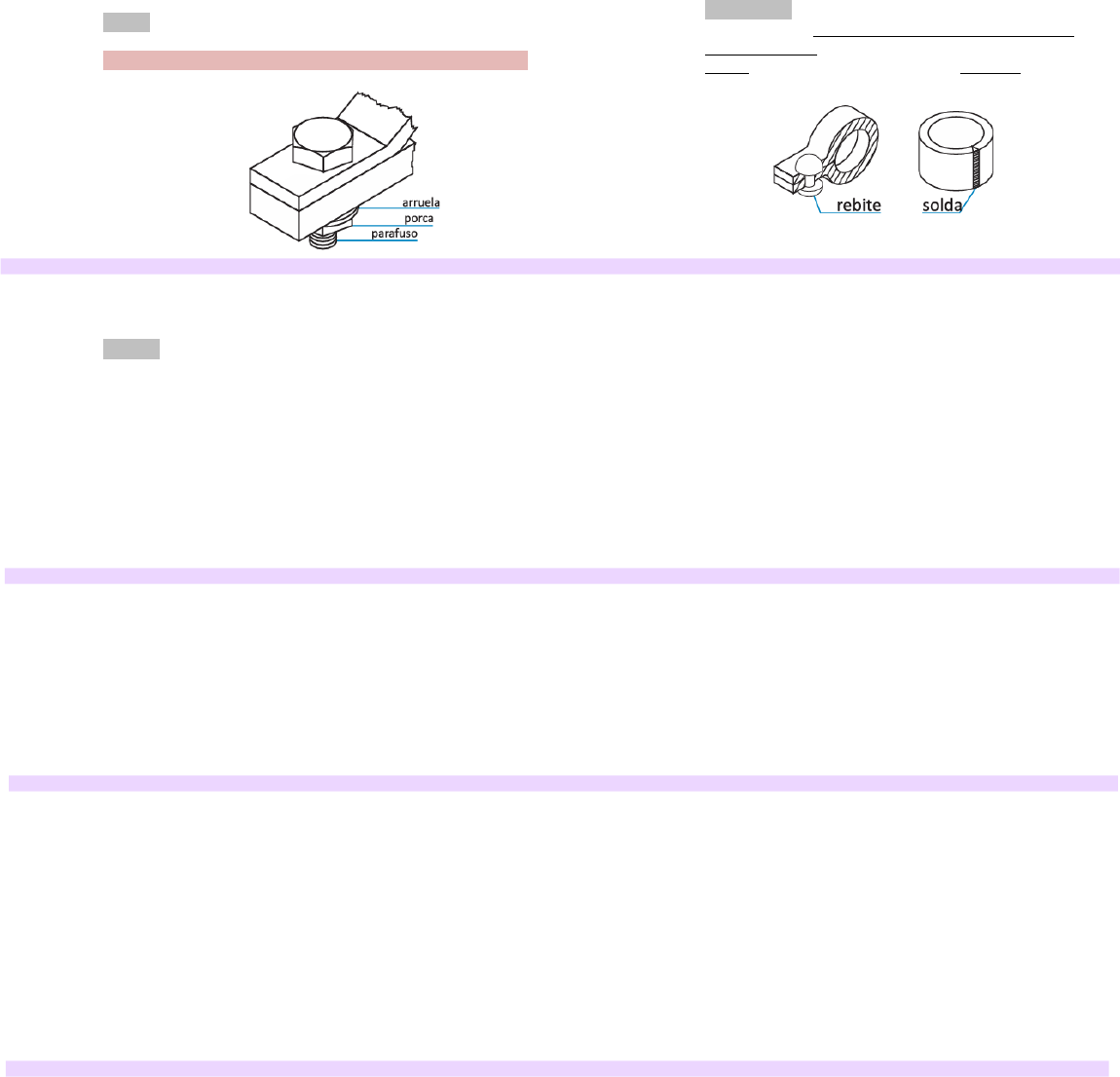 arruela
porca
parafuso

rebite
solda