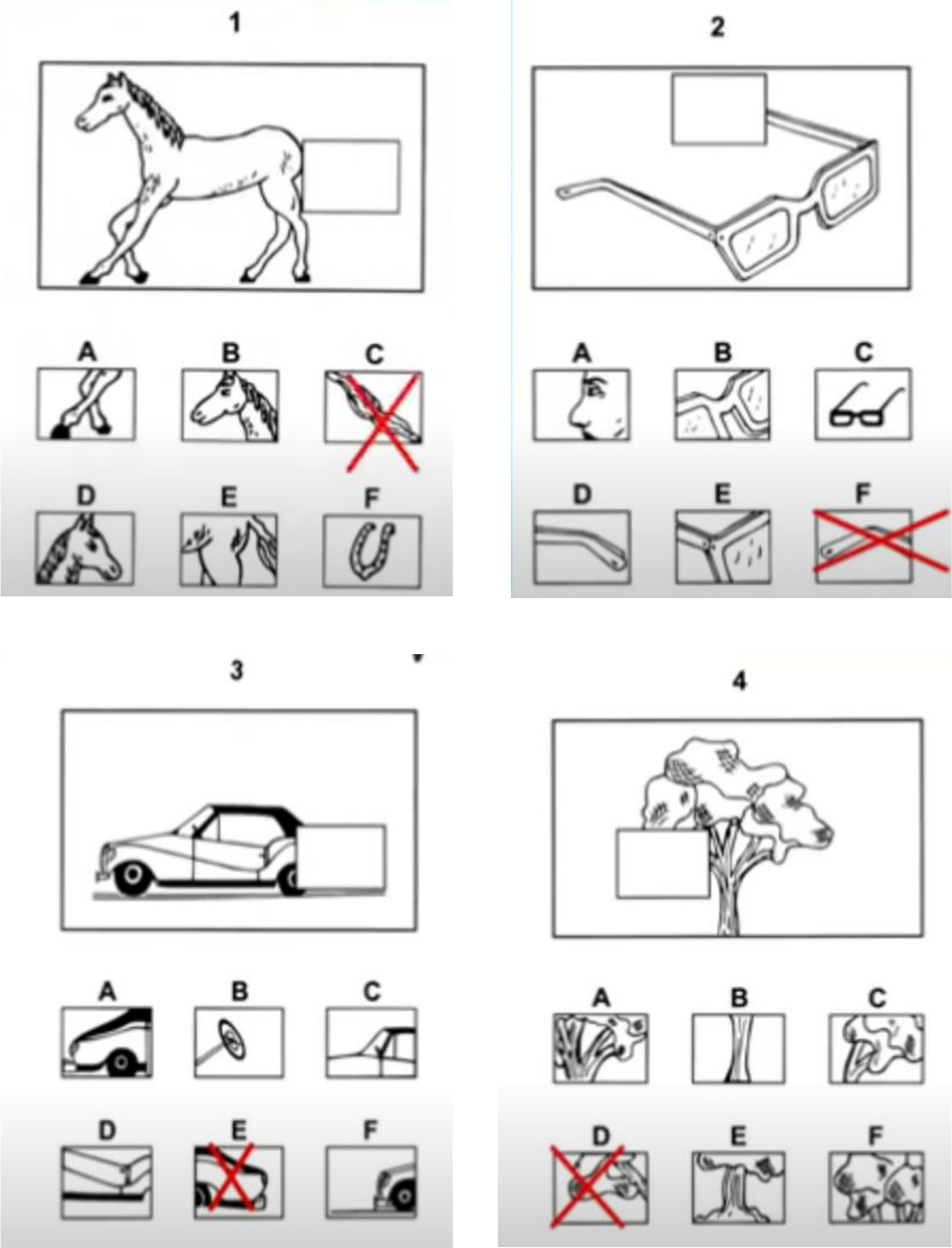 1

A B C
D E F

2

A B C
D E F

3

A B C
D E F

4

A B C
D E F