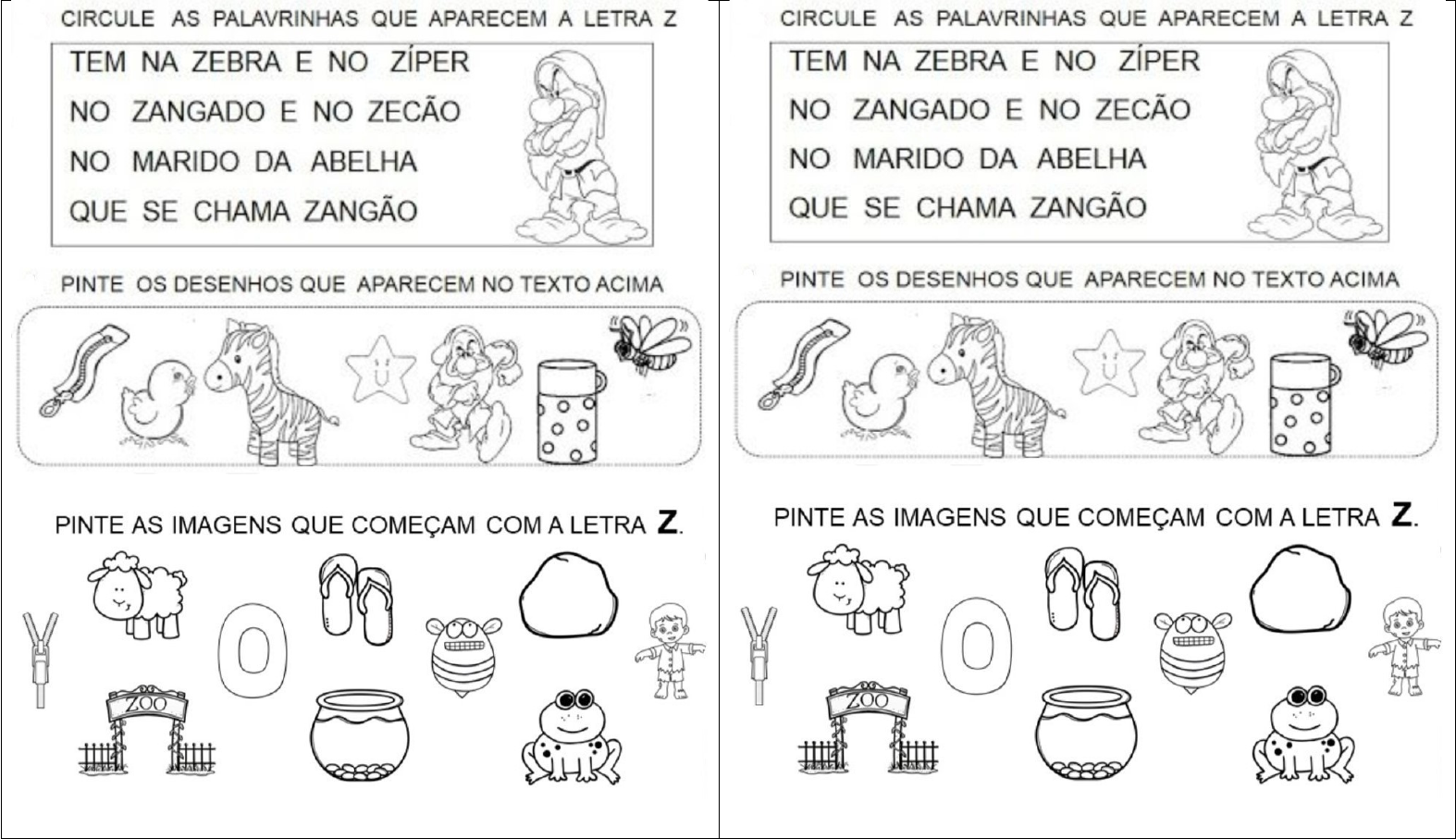 CIRCULE AS PALAVRINHAS QUE APARECEM A LETRA Z

TEM NA ZEBRA E NO ZÍPER
NO ZANGADO E NO ZECÃO
NO MARIDO DA ABELHA
QUE SE CHAMA ZANGÃO

PINTE OS DESENHOS QUE APARECEM NO TEXTO ACIMA

PINTE AS IMAGENS QUE COMEÇAM COM A LETRA Z.

ZOO

CIRCULE AS PALAVRINHAS QUE APARECEM A LETRA Z

TEM NA ZEBRA E NO ZÍPER
NO ZANGADO E NO ZECÃO
NO MARIDO DA ABELHA
QUE SE CHAMA ZANGÃO

PINTE OS DESENHOS QUE APARECEM NO TEXTO ACIMA

PINTE AS IMAGENS QUE COMEÇAM COM A LETRA Z.

ZOO