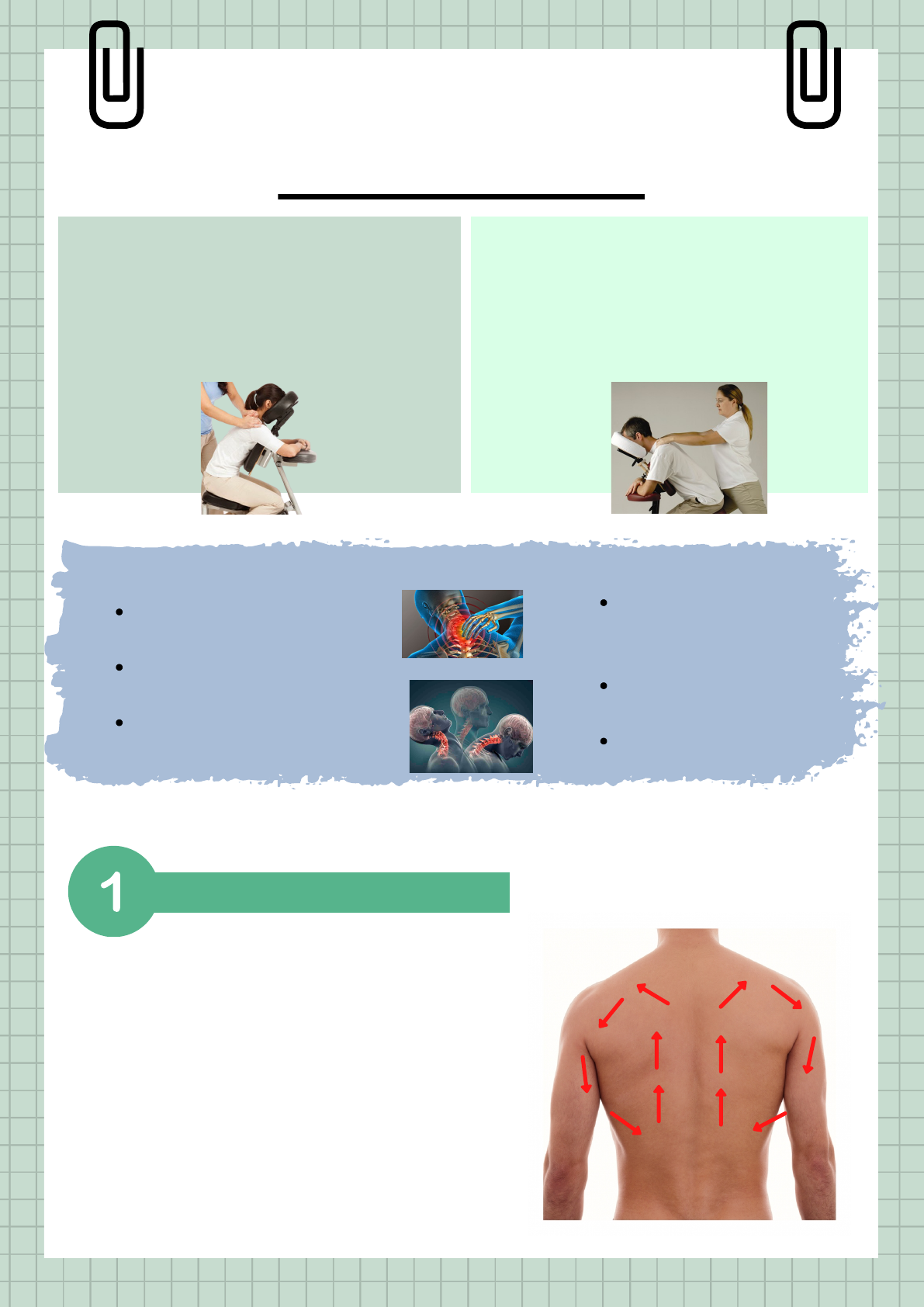 1