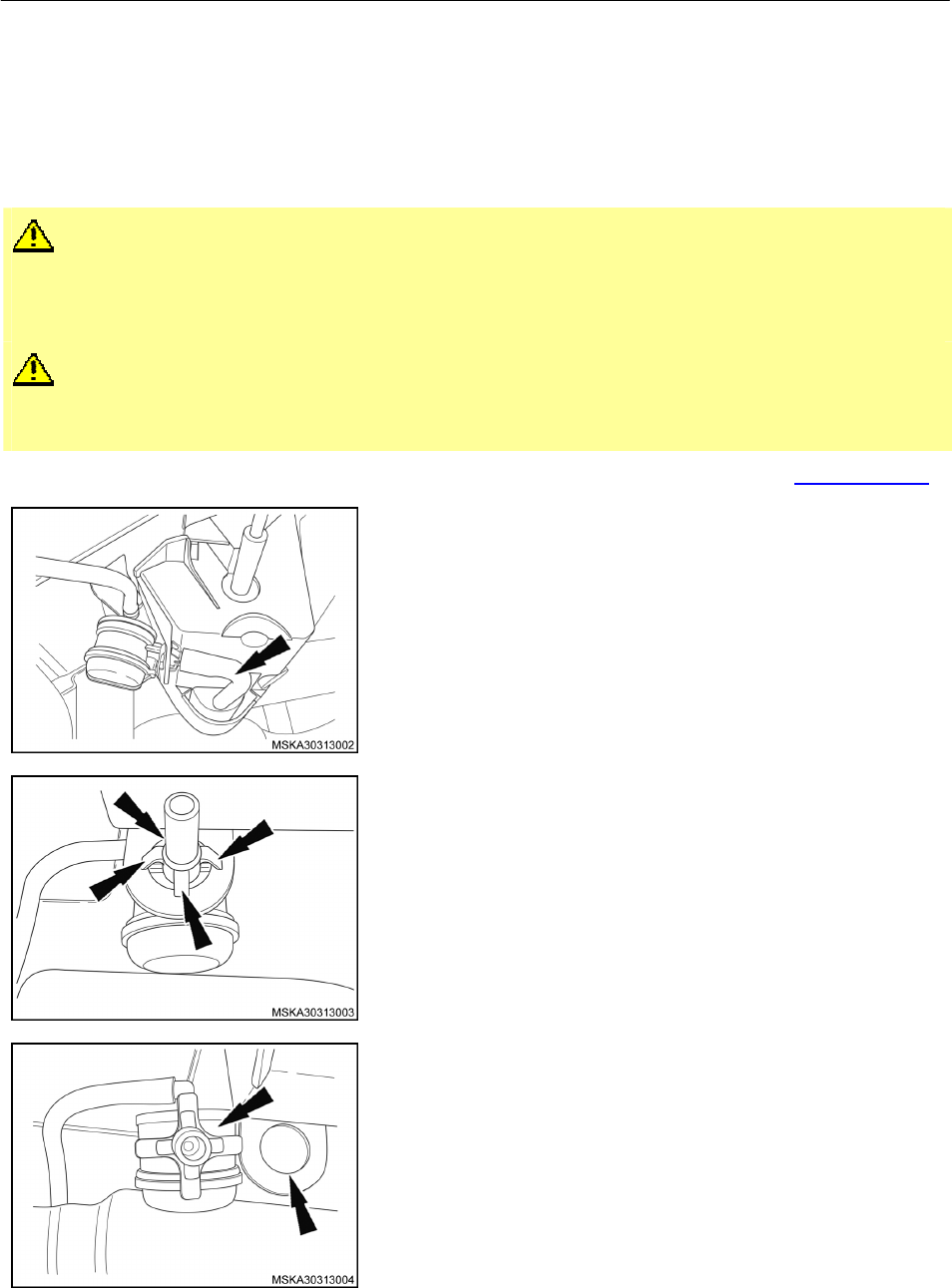 MSKA30313002

MSKA30313003

MSKA30313004