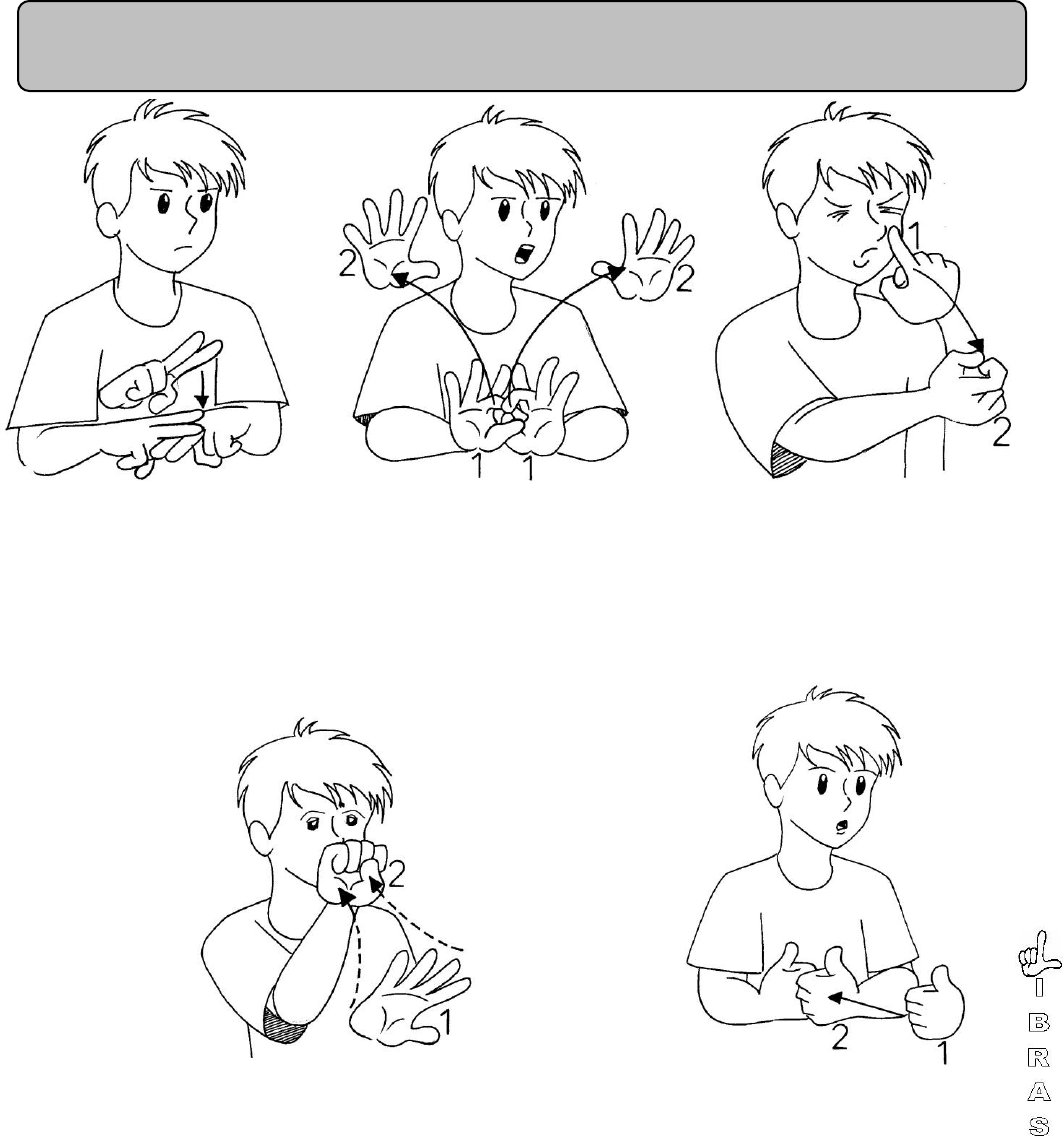 2
2
1
1
1
2
2
1
2
1
I
B
R
A
S