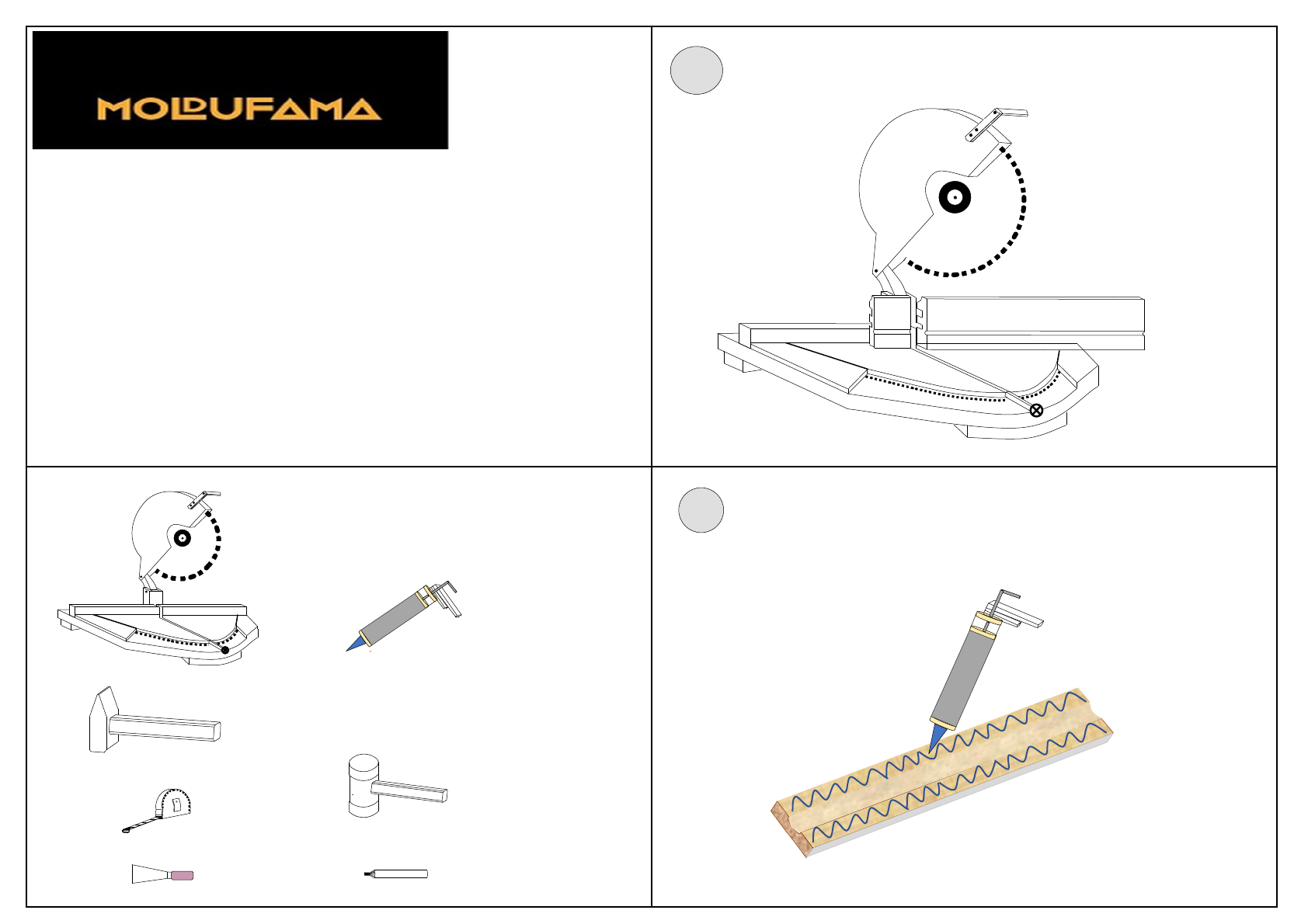 MOLDUFAMA