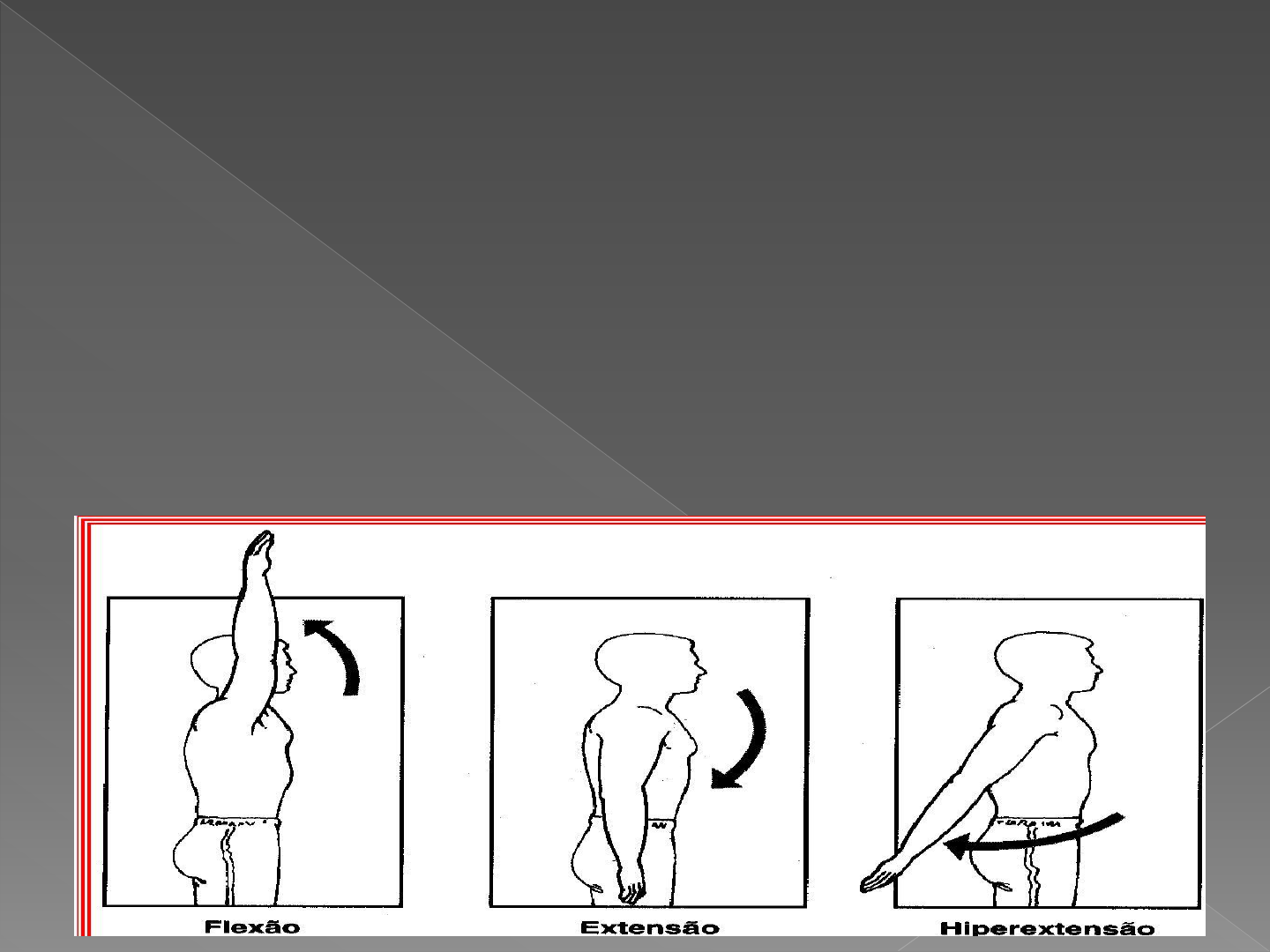 Flexão

Extensão

Hiperextensão