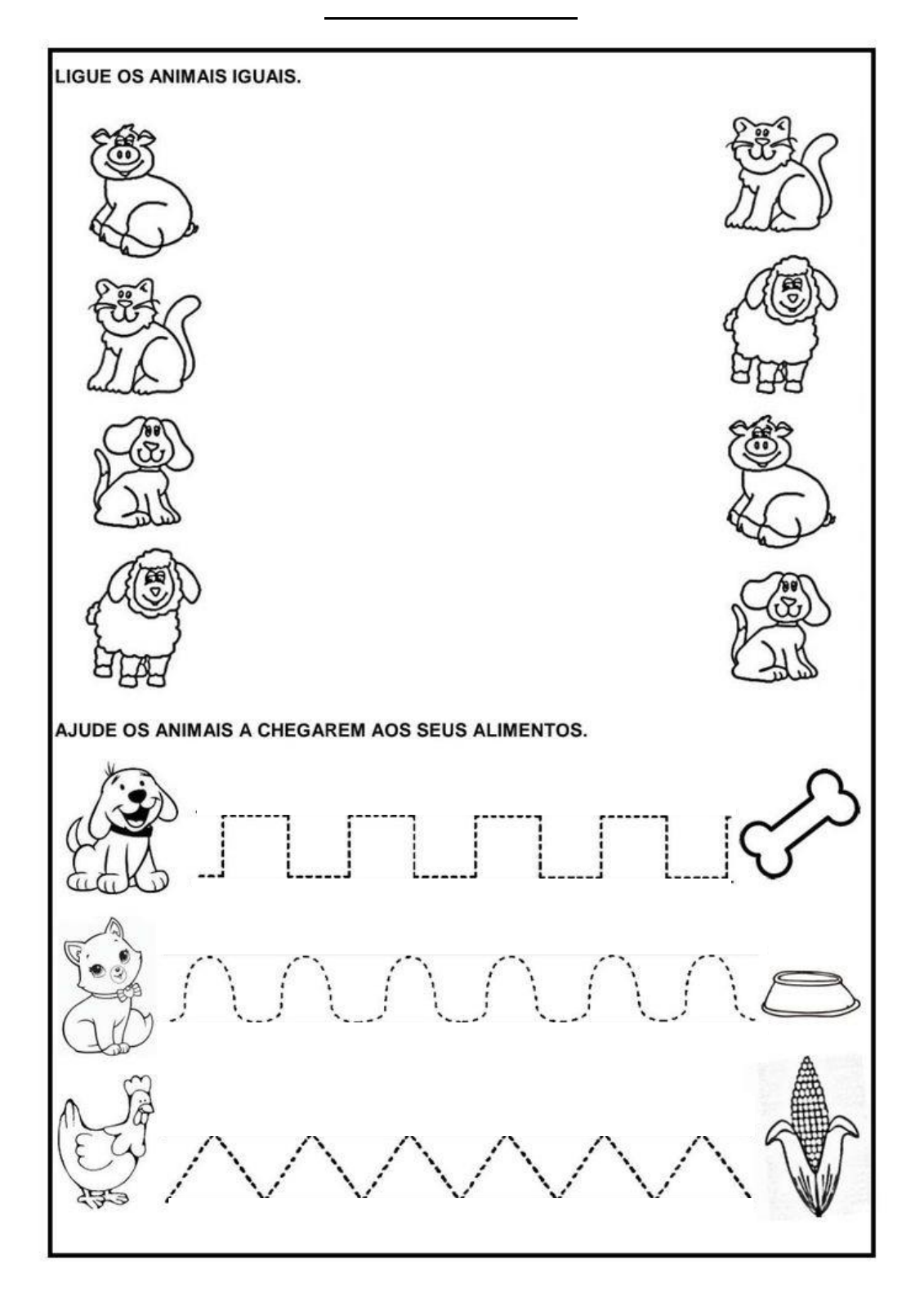 LIGUE OS ANIMAIS IGUAIS.

AJUDE OS ANIMAIS A CHEGAREM AOS SEUS ALIMENTOS.