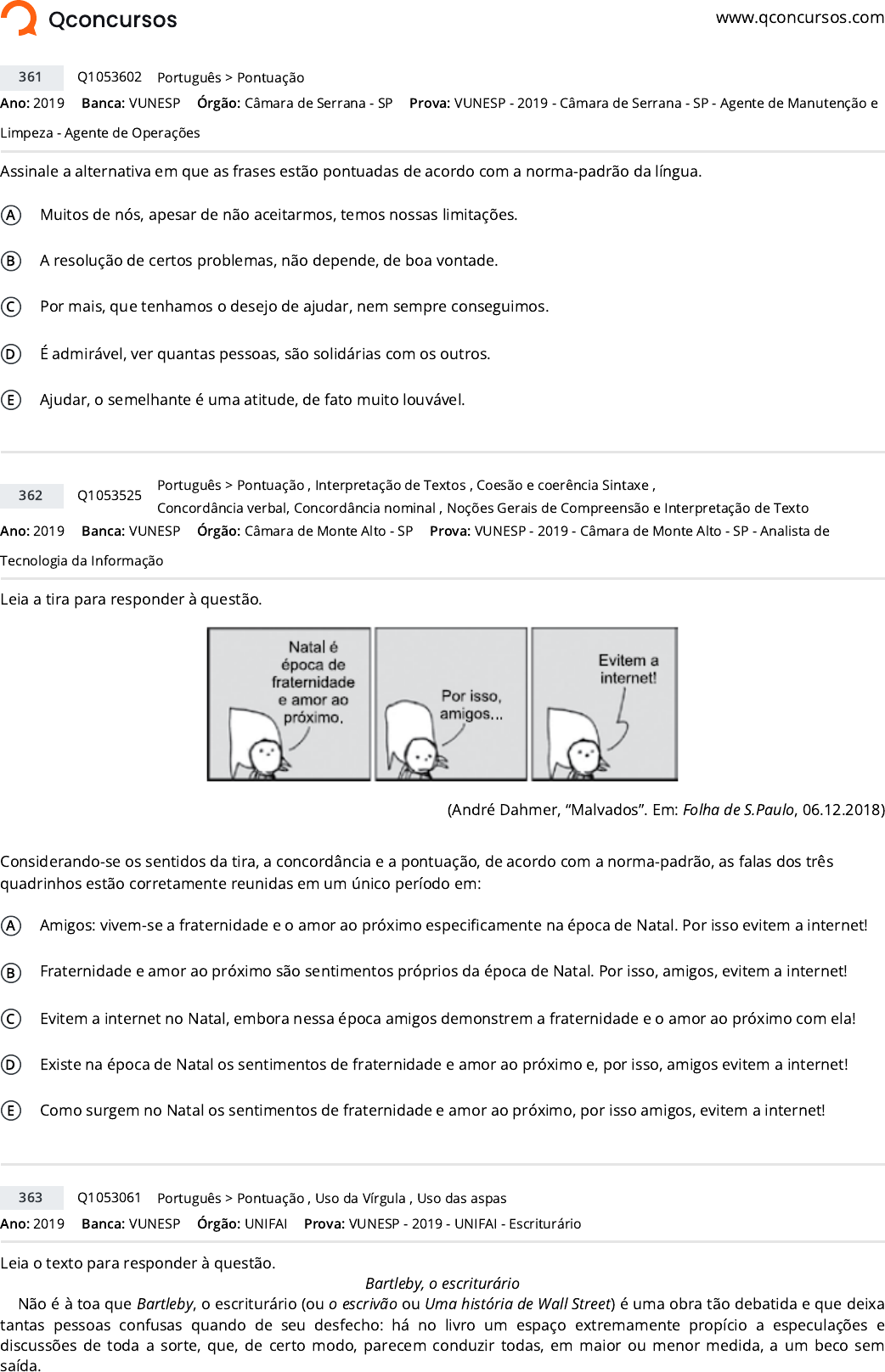 Qconcursos www.qconcursos.com

361 Q1053602 Português > Pontuação
Ano: 2019 Banca: VUNESP Órgão: Câmara de Serrana - SP Prova: VUNESP - 2019 - Câmara de Serrana - SP - Agente de Manutenção e Limpeza - Agente de Operações

Assinale a alternativa em que as frases estão pontuadas de acordo com a norma-padrão da língua.

A Muitos de nós, apesar de não aceitarmos, temos nossas limitações.

B A resolução de certos problemas, não depende, de boa vontade.

C Por mais, que tenhamos o desejo de ajudar, nem sempre conseguimos.

D É admirável, ver quantas pessoas, são solidárias com os outros.

E Ajudar, o semelhante é uma atitude, de fato muito louvável.

362 Q1053525 Português > Pontuação , Interpretação de Textos , Coesão e coerência Sintaxe , Concordância verbal, Concordância nominal , Noções Gerais de Compreensão e Interpretação de Texto
Ano: 2019 Banca: VUNESP Órgão: Câmara de Monte Alto - SP Prova: VUNESP - 2019 - Câmara de Monte Alto - SP - Analista de Tecnologia da Informação

Leia a tira para responder à questão.

Natal é época de fraternidade e amor ao próximo.

Por isso, amigos...

Evitem a internet!

(André Dahmer, “Malvados”. Em: Folha de S.Paulo, 06.12.2018)

Considerando-se os sentidos da tira, a concordância e a pontuação, de acordo com a norma-padrão, as falas dos três quadrinhos estão corretamente reunidas em um único período em:

A Amigos: vivem-se a fraternidade e o amor ao próximo especificamente na época de Natal. Por isso evitem a internet!

B Fraternidade e amor ao próximo são sentimentos próprios da época de Natal. Por isso, amigos, evitem a internet!

C Evitem a internet no Natal, embora nessa época amigos demonstrem a fraternidade e o amor ao próximo com ela!

D Existe na época de Natal os sentimentos de fraternidade e amor ao próximo e, por isso, amigos evitem a internet!

E Como surgem no Natal os sentimentos de fraternidade e amor ao próximo, por isso amigos, evitem a internet!

363 Q1053061 Português > Pontuação , Uso da Vírgula , Uso das aspas
Ano: 2019 Banca: VUNESP Órgão: UNIFAI Prova: VUNESP - 2019 - UNIFAI - Escriturário

Leia o texto para responder à questão.

Bartleby, o escriturário

Não é à toa que Bartleby, o escriturário (ou o escrivão ou Uma história de Wall Street) é uma obra tão debatida e que deixa tantas pessoas confusas quando de seu desfecho: há no livro um espaço extremamente propício a especulações e discussões de toda a sorte, que, de certo modo, parecem conduzir todas, em maior ou menor medida, a um beco sem saída.