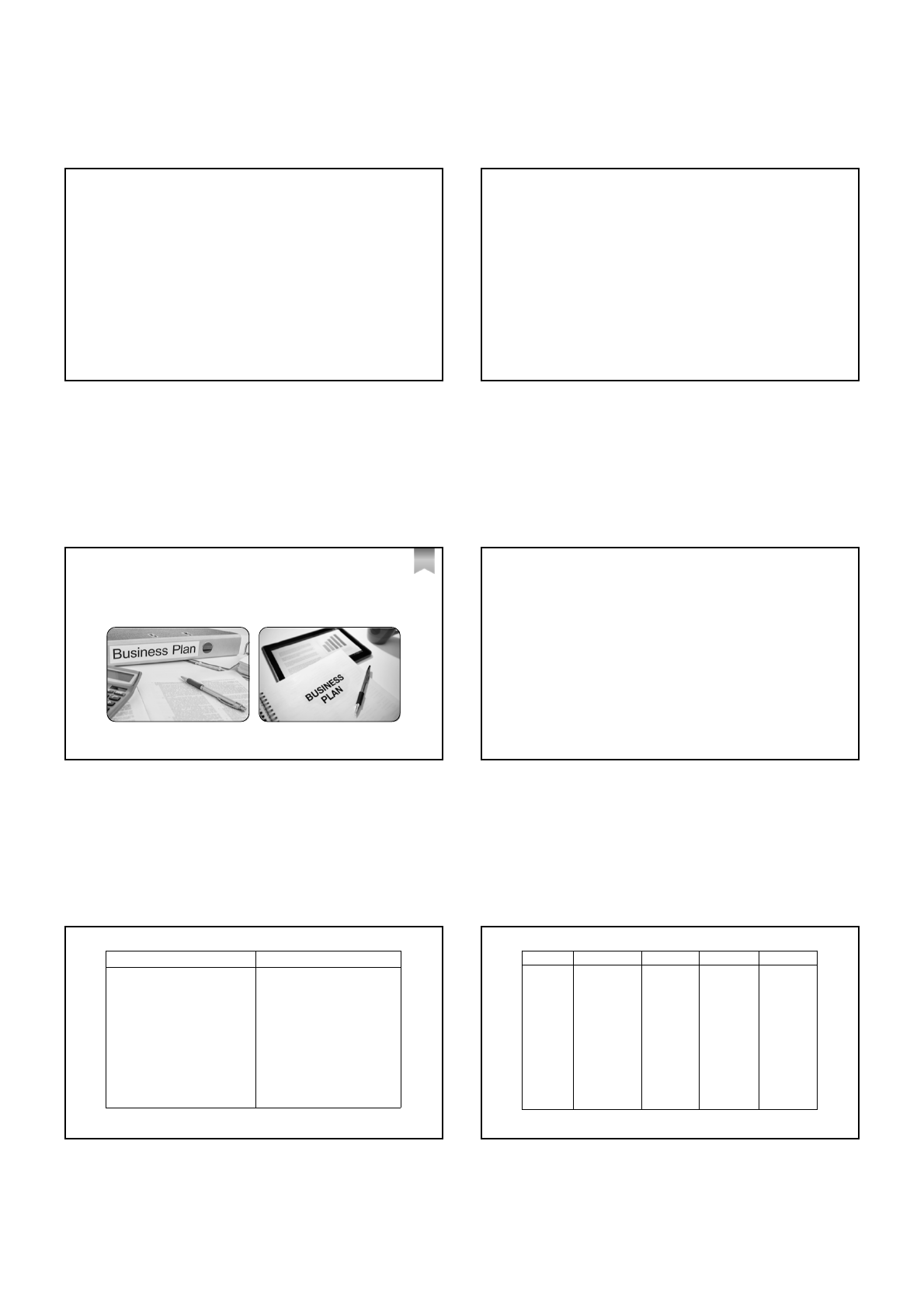 Business Plan

BUSINESS PLAN