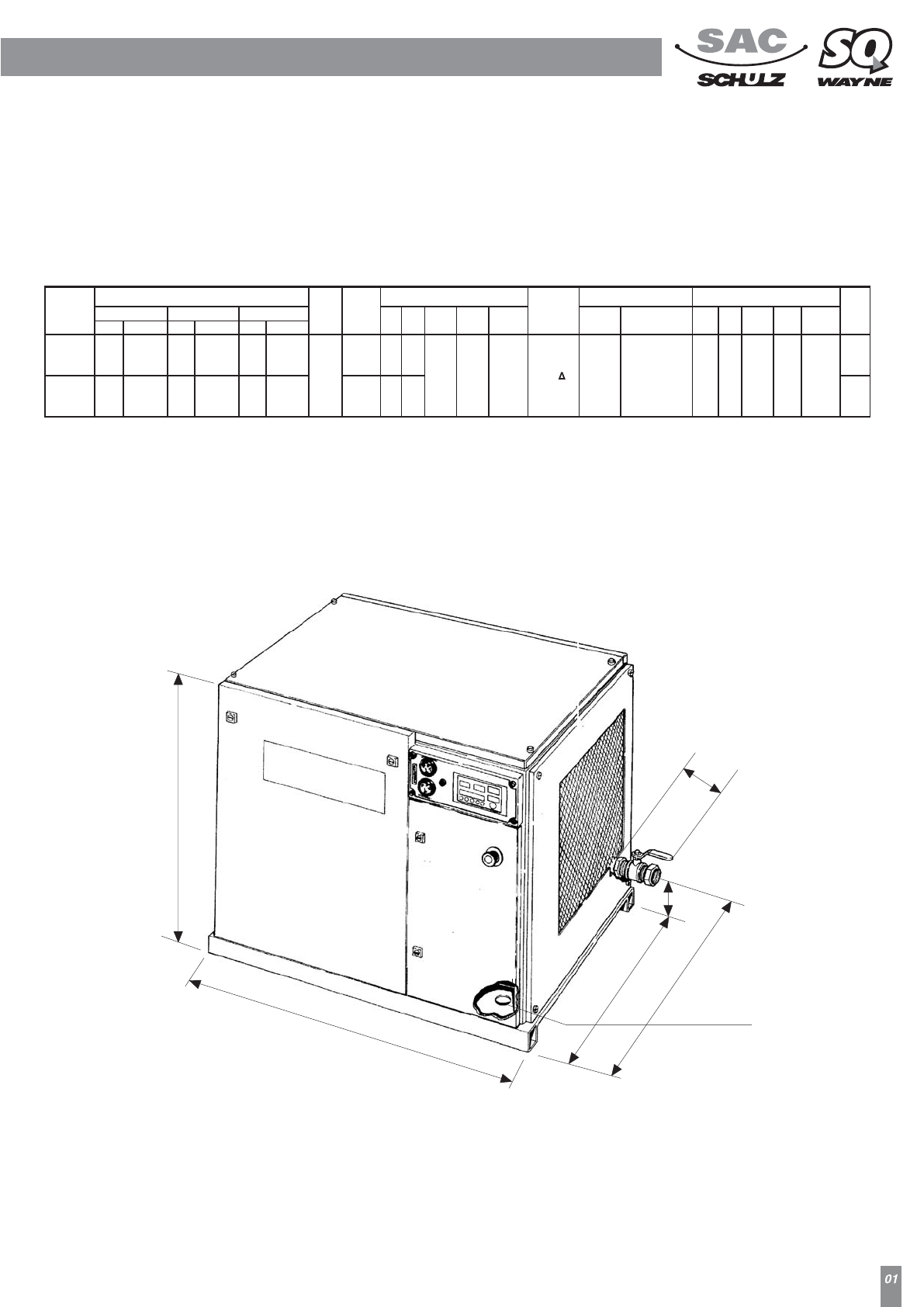 SAC SCHULZ

SQ WAYNE

Δ

01