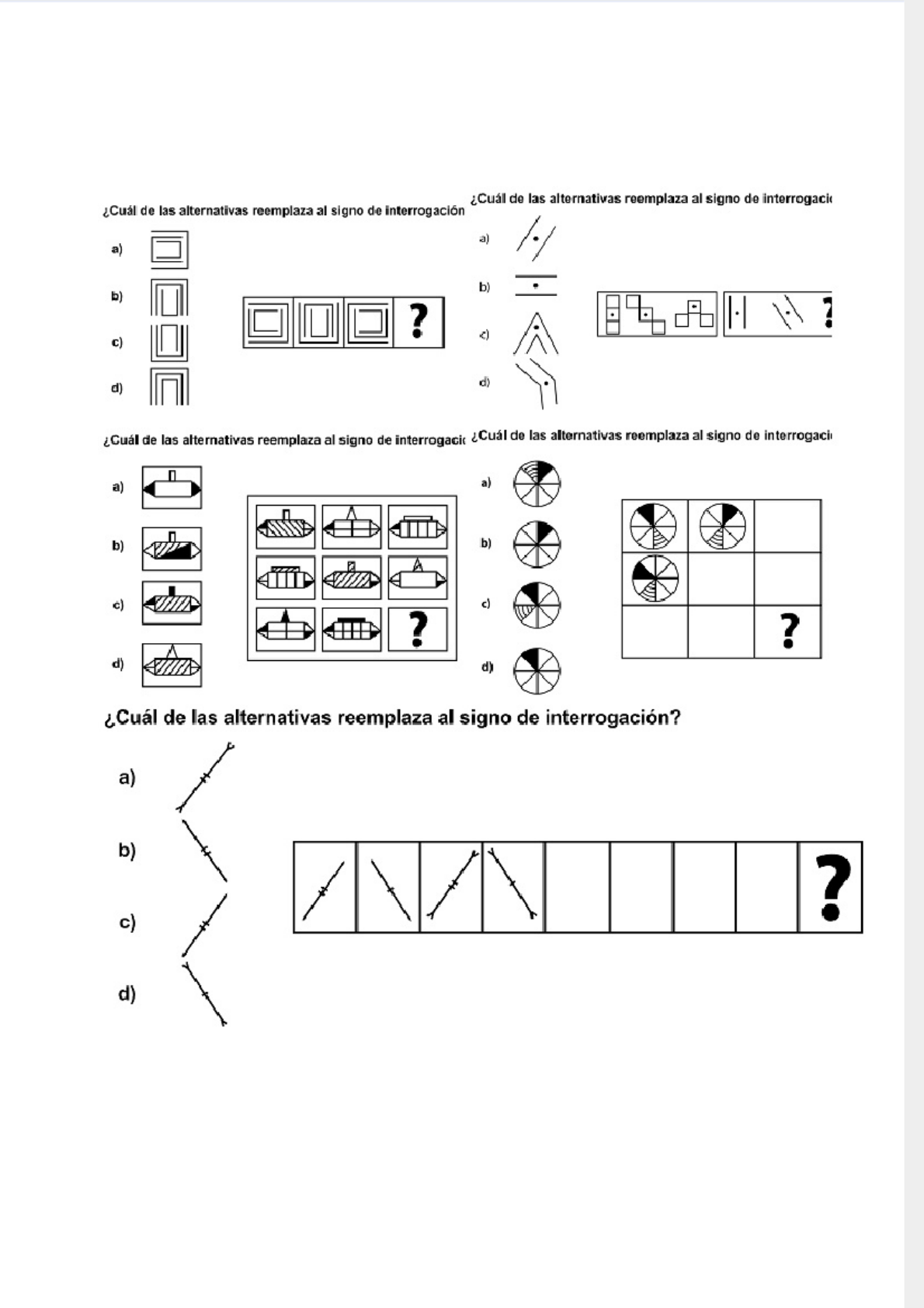 ¿Cuál de las alternativas reemplaza al signo de interrogación

a)

b)

c)

d)

?

¿Cuál de las alternativas reemplaza al signo de interrogaci

a)

b)

c)

d)

?

¿Cuál de las alternativas reemplaza al signo de interrogaci

a)

b)

c)

d)

?

¿Cuál de las alternativas reemplaza al signo de interrogaci

a)

b)

c)

d)

?

¿Cuál de las alternativas reemplaza al signo de interrogación?

a)

b)

c)

d)

?