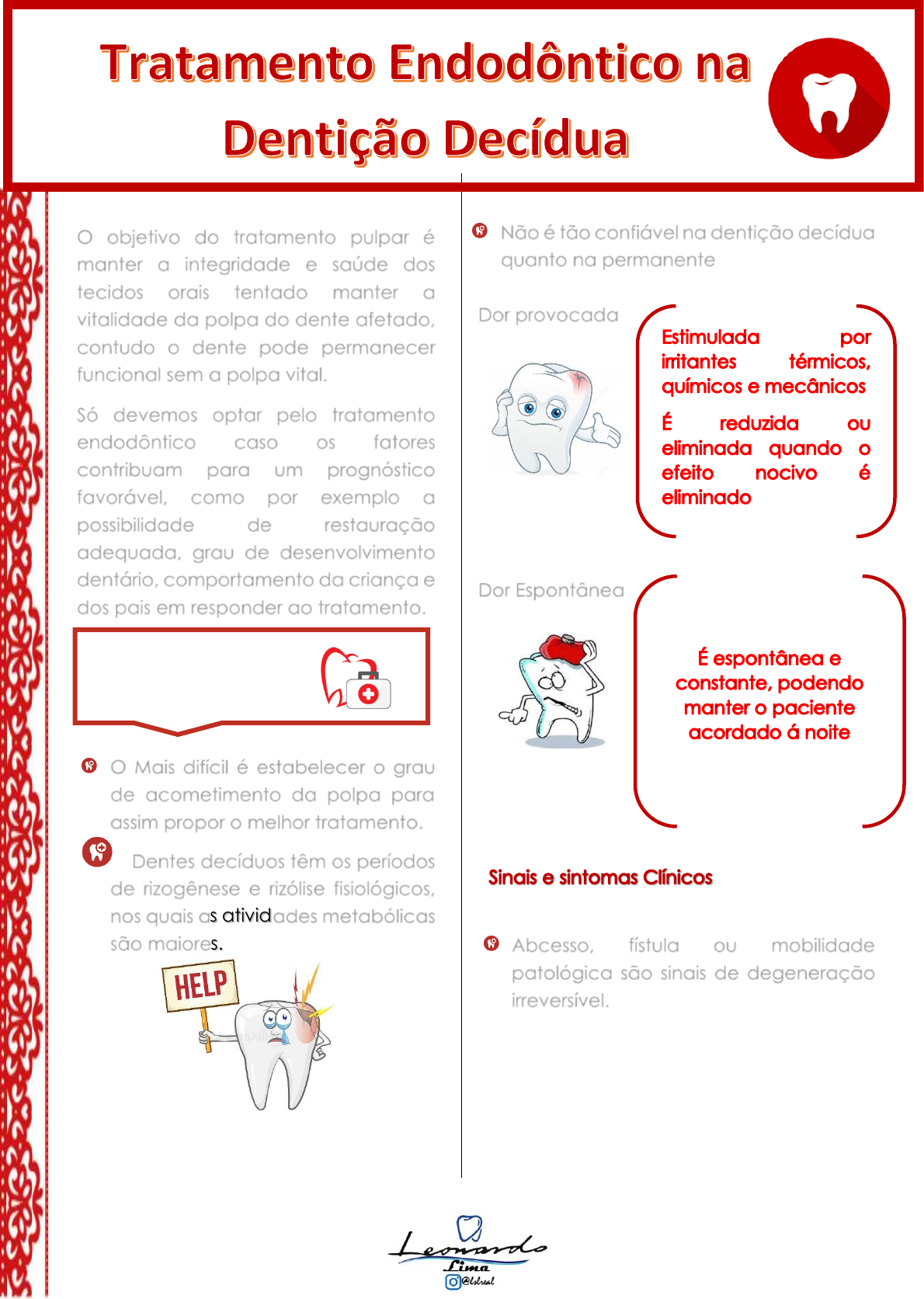 Tratamento Endodôntico na Dentição Decídua

O objetivo do tratamento pulpar é manter a integridade e saúde dos tecidos orais tentado manter a vitalidade da polpa do dente afetado, contudo o dente pode permanecer funcional sem a polpa vital.

Só devemos optar pelo tratamento endodôntico caso os fatores contribuam para um prognóstico favorável, como por exemplo a possibilidade de restauração adequada, grau de desenvolvimento dentário, comportamento da criança e dos pais em responder ao tratamento.

O Mais difícil é estabelecer o grau de acometimento da polpa para assim propor o melhor tratamento.

Dentes decíduos têm os períodos de rizogênese e rizólise fisiológicos, nos quais as atividades metabólicas são maiores.

HELP

Não é tão confiável na dentição decídua quanto na permanente

Dor provocada

Estimulada por irritantes térmicos, químicos e mecânicos

É reduzida ou eliminada quando o efeito nocivo é eliminado

Dor Espontânea

É espontânea e constante, podendo manter o paciente acordado á noite

Sinais e sintomas Clínicos

Abcesso, fístula ou mobilidade patológica são sinais de degeneração irreversível.

Leonardo Lima
@lslreal