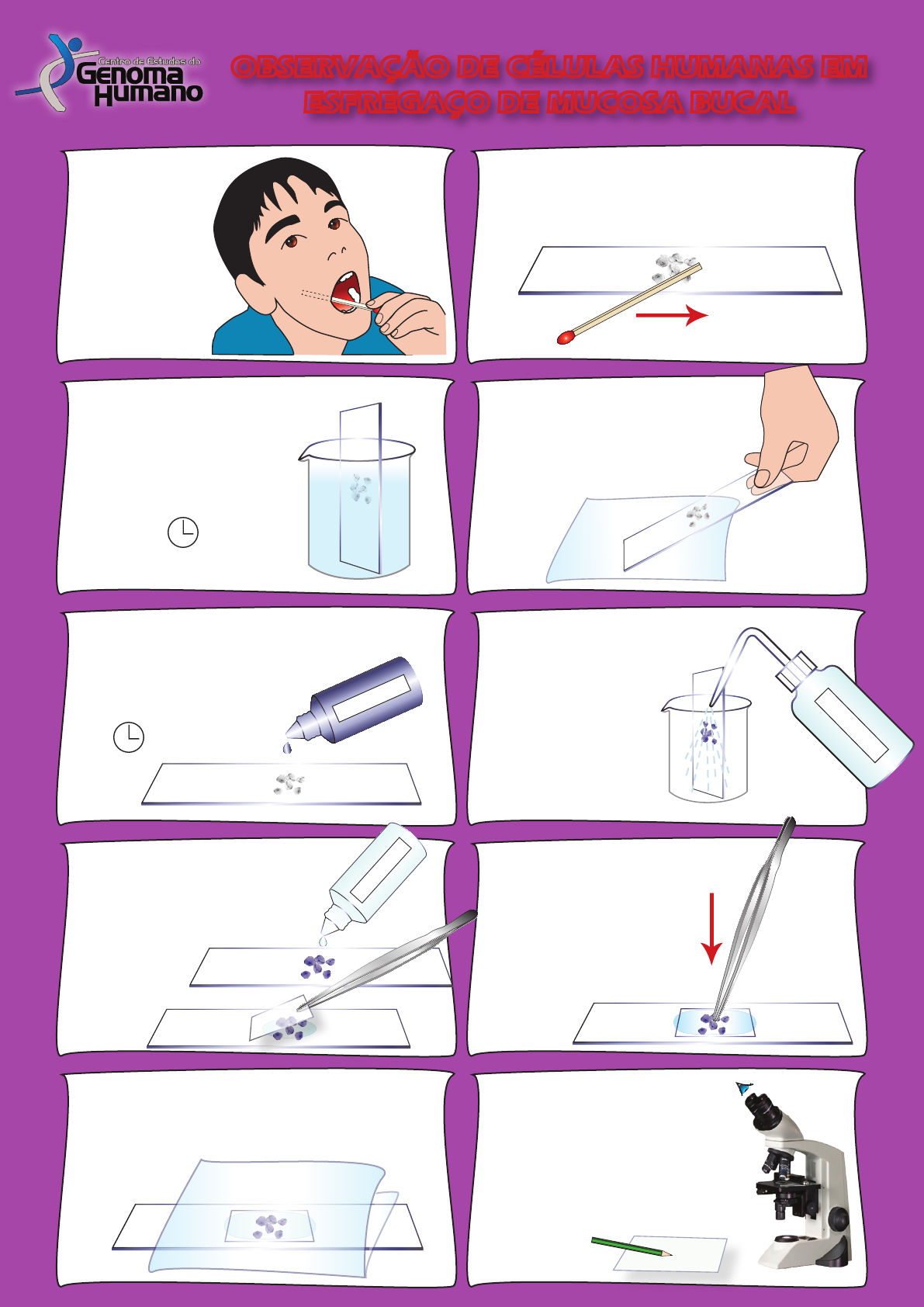 Centro de Estudos do
Genoma
Humano

OBSERVAÇÃO DE CÉLULAS HUMANAS EM ESFREGAÇO DE MUCOSA BUCAL