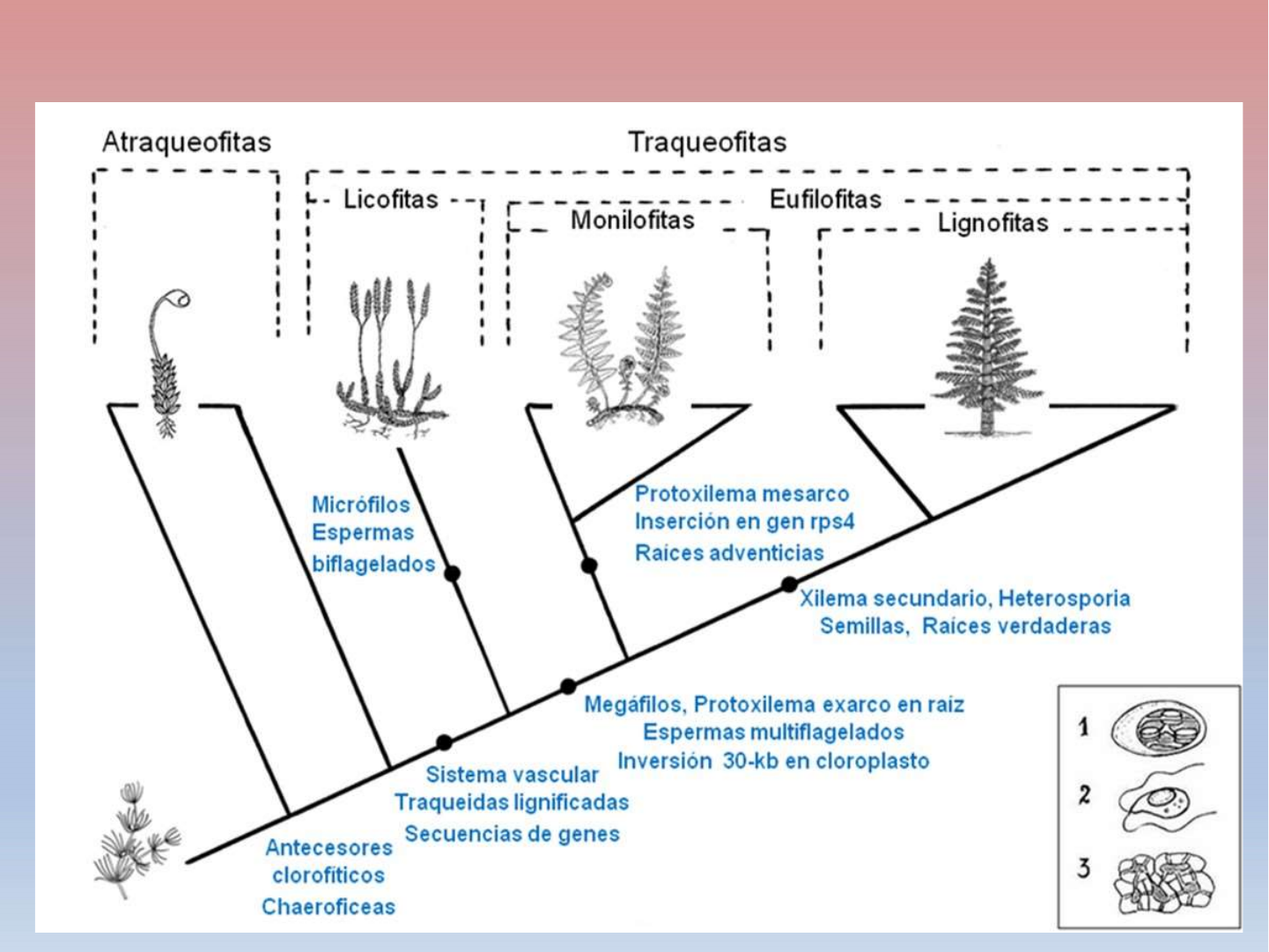 Atraqueofitas

Traqueofitas

Licofitas

Eufilofitas

Monilofitas

Lignofitas

Micrófilos
Espermas
biflagelados

Protoxilema mesarco
Inserción en gen rps4
Raíces adventicias

Xilema secundario, Heterosporia
Semillas, Raíces verdaderas

Megáfilos, Protoxilema exarco en raíz
Espermas multiflagelados
Inversión 30-kb en cloroplasto

Sistema vascular
Traqueidas lignificadas
Secuencias de genes

Antecesores
clorofíticos
Chaeroficeas

1
2
3