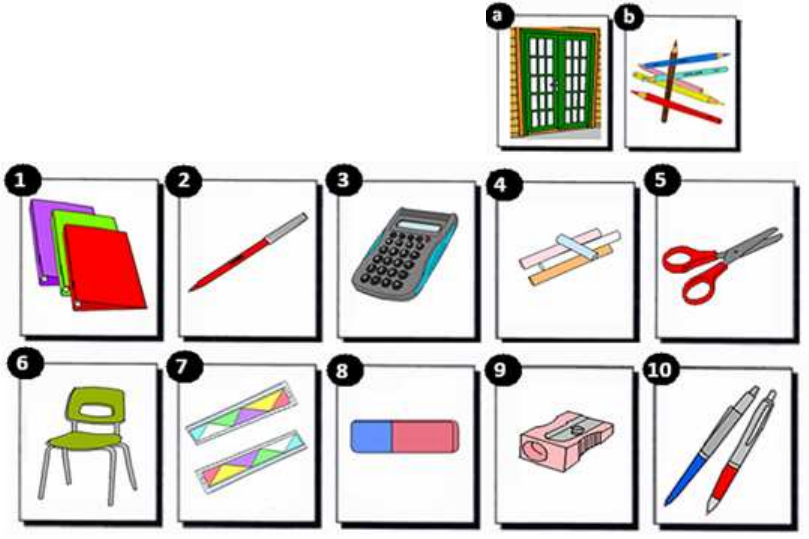 a b
1 2 3 4 5
6 7 8 9 10