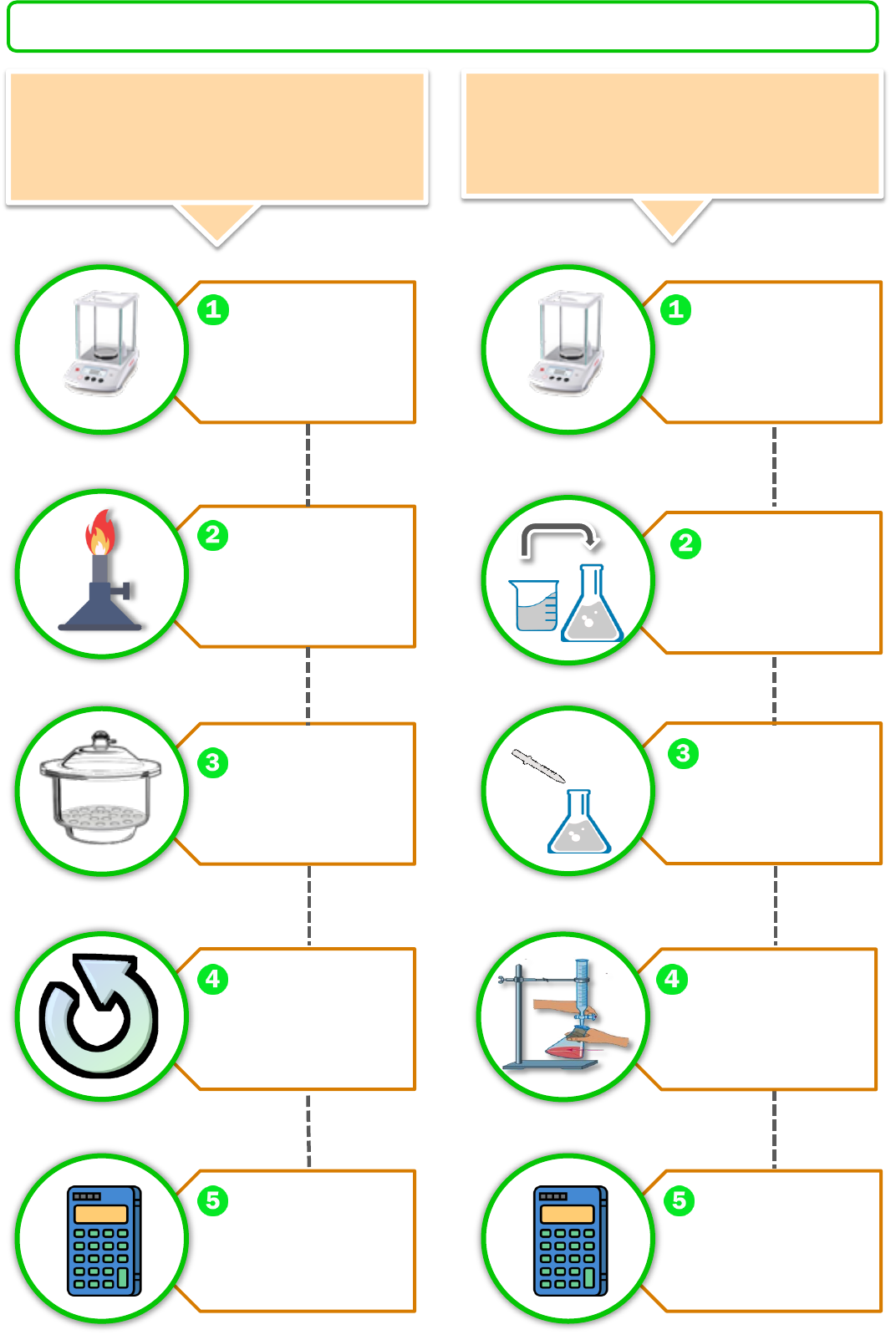 1
2
3
4
5

1
2
3
4
5