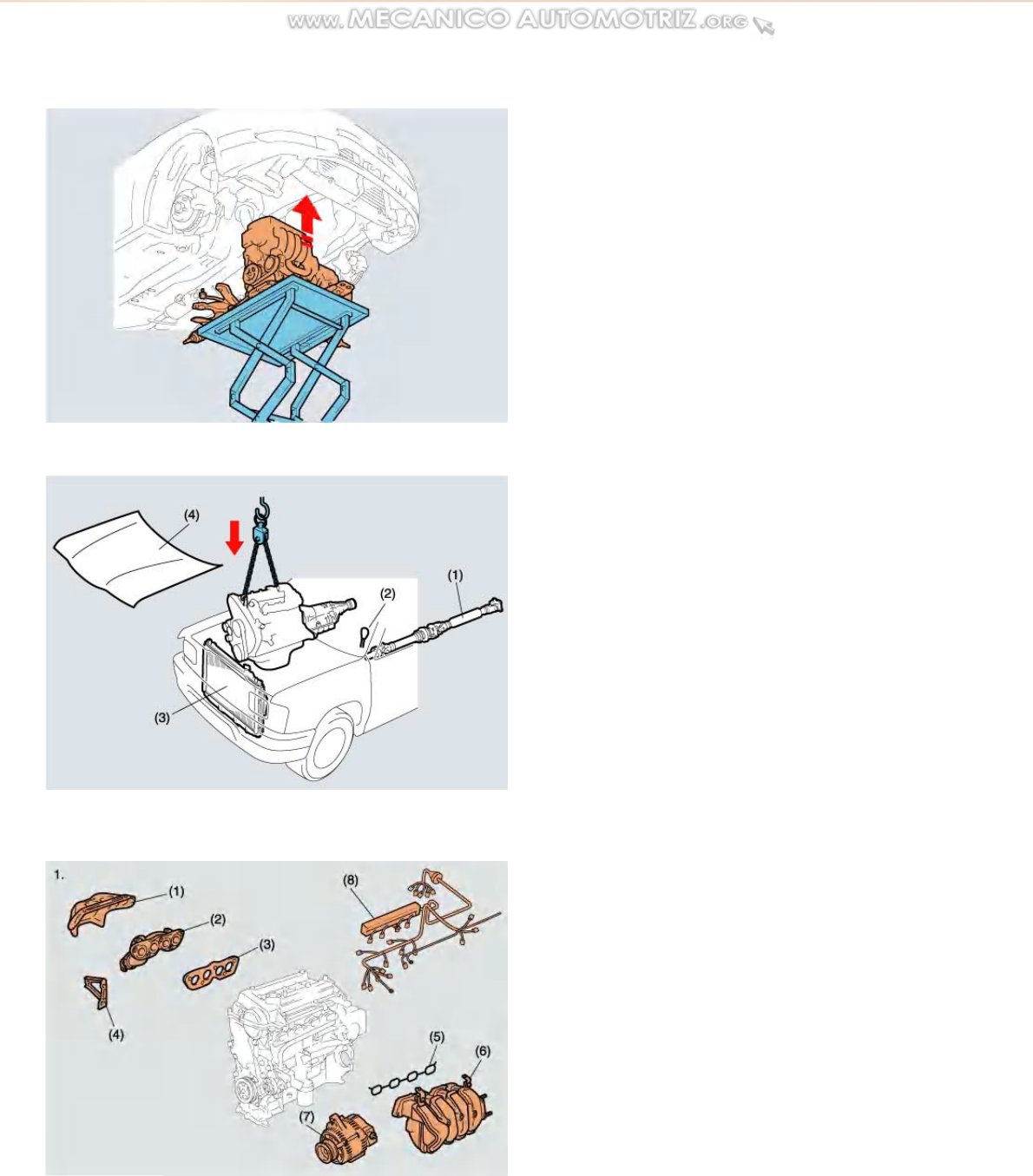 www. MECANICO AUTOMOTRIZ .ORG

(4)
(2)
(1)
(3)

1.
(1)
(2)
(3)
(4)
(8)
(5)
(6)
(7)