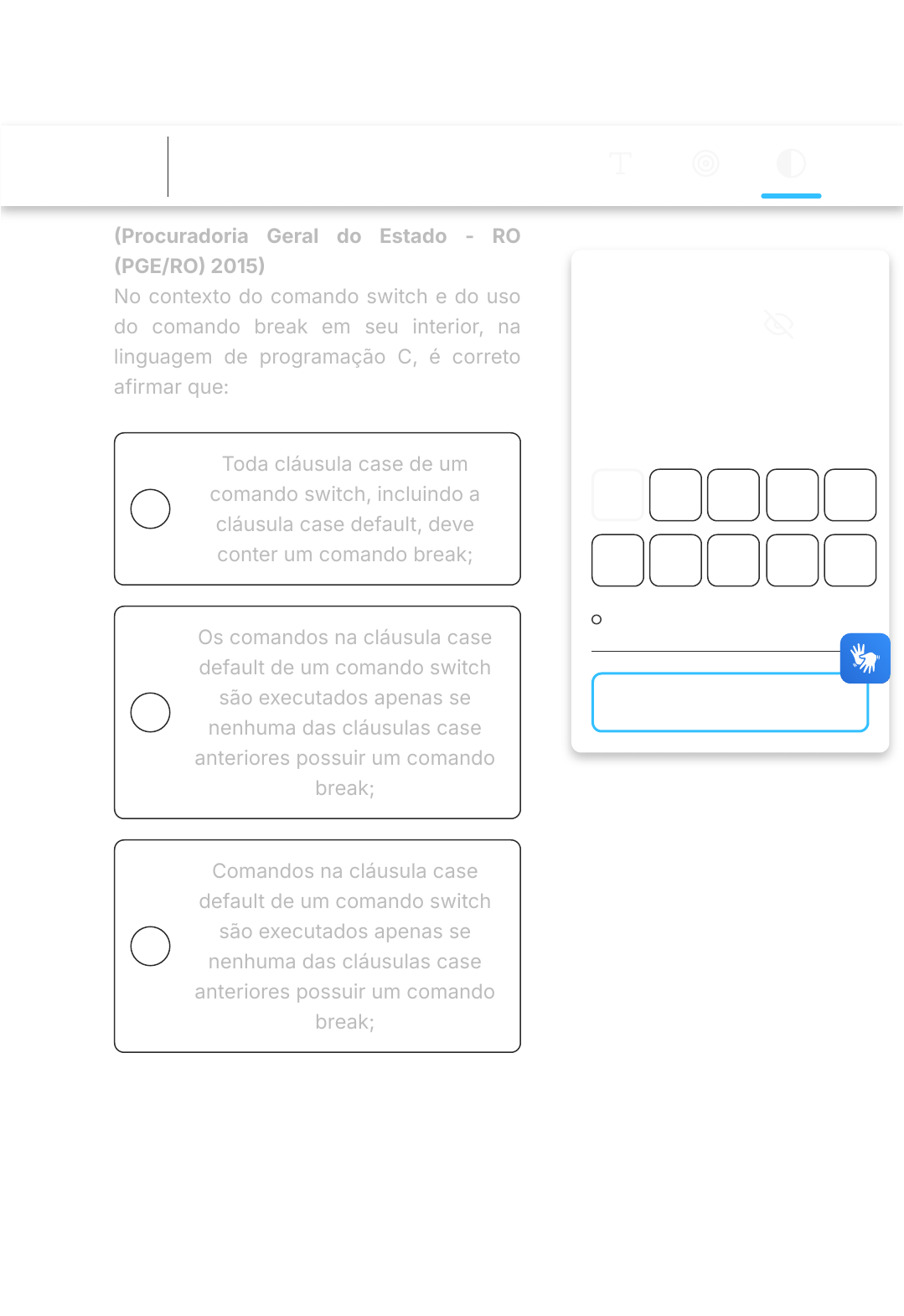 (Procuradoria Geral do Estado - RO (PGE/RO) 2015)

No contexto do comando switch e do uso do comando break em seu interior, na linguagem de programação C, é correto afirmar que:

Toda cláusula case de um comando switch, incluindo a cláusula case default, deve conter um comando break;

Os comandos na cláusula case default de um comando switch são executados apenas se nenhuma das cláusulas case anteriores possuir um comando break;

Comandos na cláusula case default de um comando switch são executados apenas se nenhuma das cláusulas case anteriores possuir um comando break;