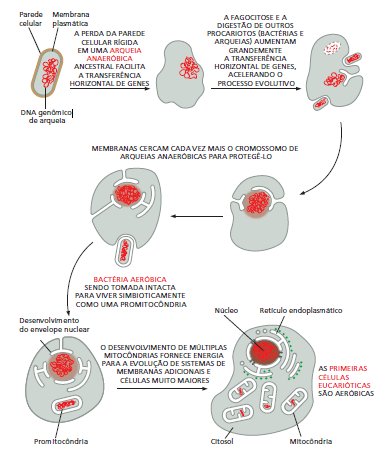 Parede celular

Membrana plasmática

DNA genômico de arqueia

A PERDA DA PAREDE CELULAR RÍGIDA EM UMA ARQUEIA ANAERÓBICA ANCESTRAL FACILITA A TRANSFERÊNCIA HORIZONTAL DE GENES

A FAGOCITOSE E A DIGESTÃO DE OUTROS PROCARIOTOS (BACTÉRIAS E ARQUEIAS) AUMENTAM GRANDEMENTE A TRANSFERÊNCIA HORIZONTAL DE GENES, ACELERANDO O PROCESSO EVOLUTIVO

MEMBRANAS CERCAM CADA VEZ MAIS O CROMOSSOMO DE ARQUEIAS ANAERÓBICAS PARA PROTEGÊ-LO

BACTÉRIA AERÓBICA SENDO TOMADA INTACTA PARA VIVER SIMBIOTICAMENTE COMO UMA PROMITOCÔNDRIA

Desenvolvimento do envelope nuclear

Promitocôndria

O DESENVOLVIMENTO DE MÚLTIPLAS MITOCÔNDRIAS FORNECE ENERGIA PARA A EVOLUÇÃO DE SISTEMAS DE MEMBRANAS ADICIONAIS E CÉLULAS MUITO MAIORES

Núcleo

Retículo endoplasmático

Citosol

Mitocôndria

AS PRIMEIRAS CÉLULAS EUCARIÓTICAS SÃO AERÓBICAS