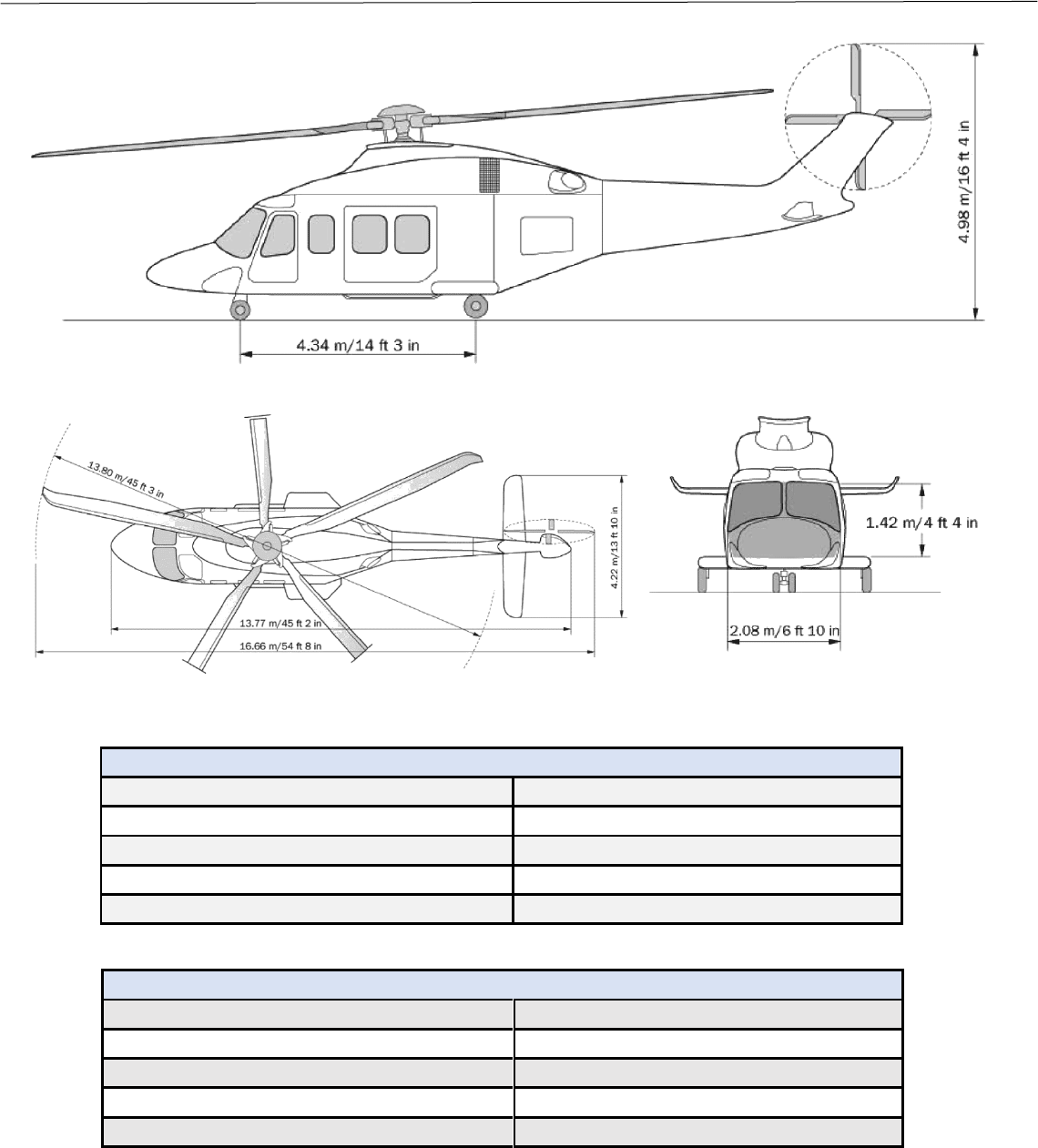 4.98 m/16 ft 4 in

4.34 m/14 ft 3 in

13.80 m/45 ft 3 in

4.22 m/13 ft 10 in

13.77 m/45 ft 2 in

16.66 m/54 ft 8 in

1.42 m/4 ft 4 in

2.08 m/6 ft 10 in