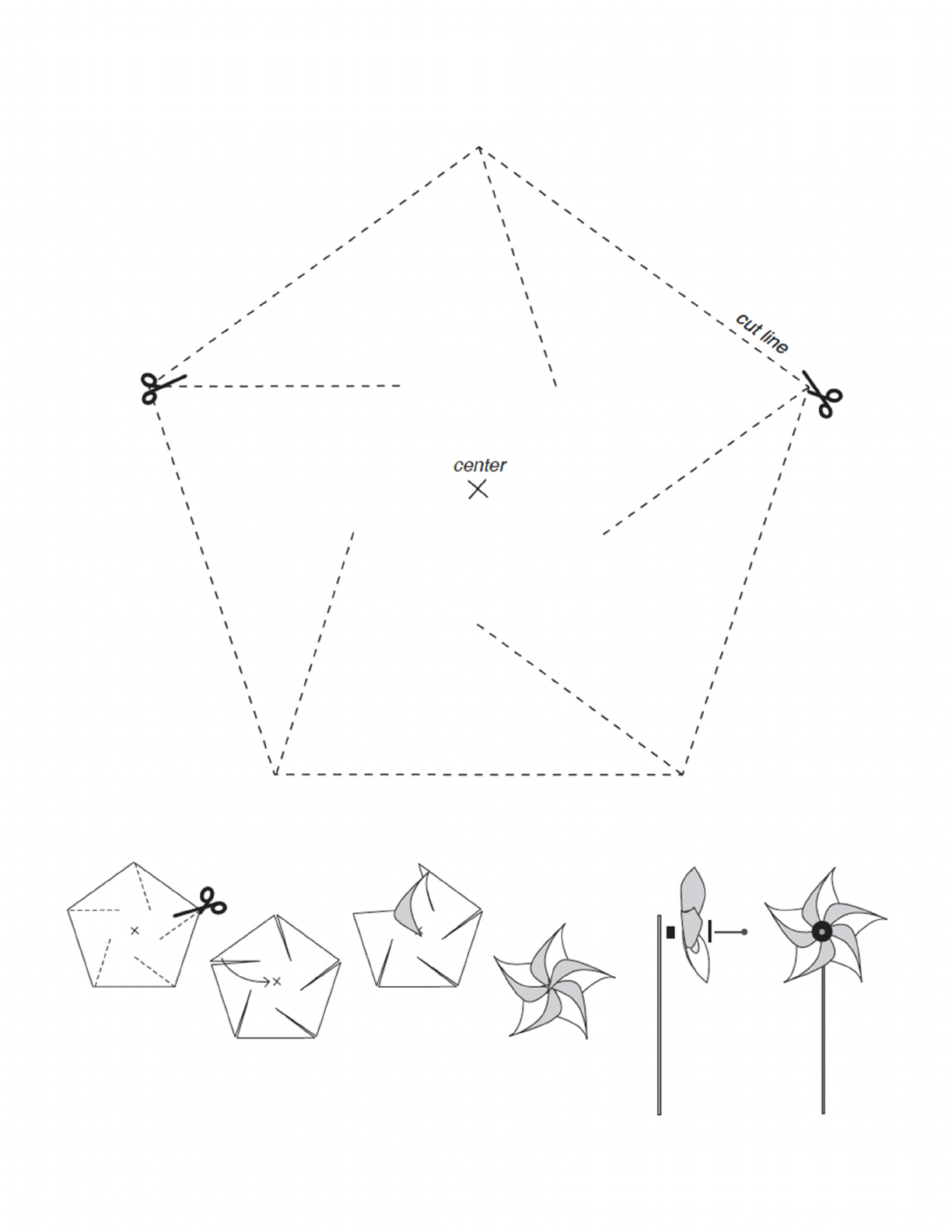 cut line

center