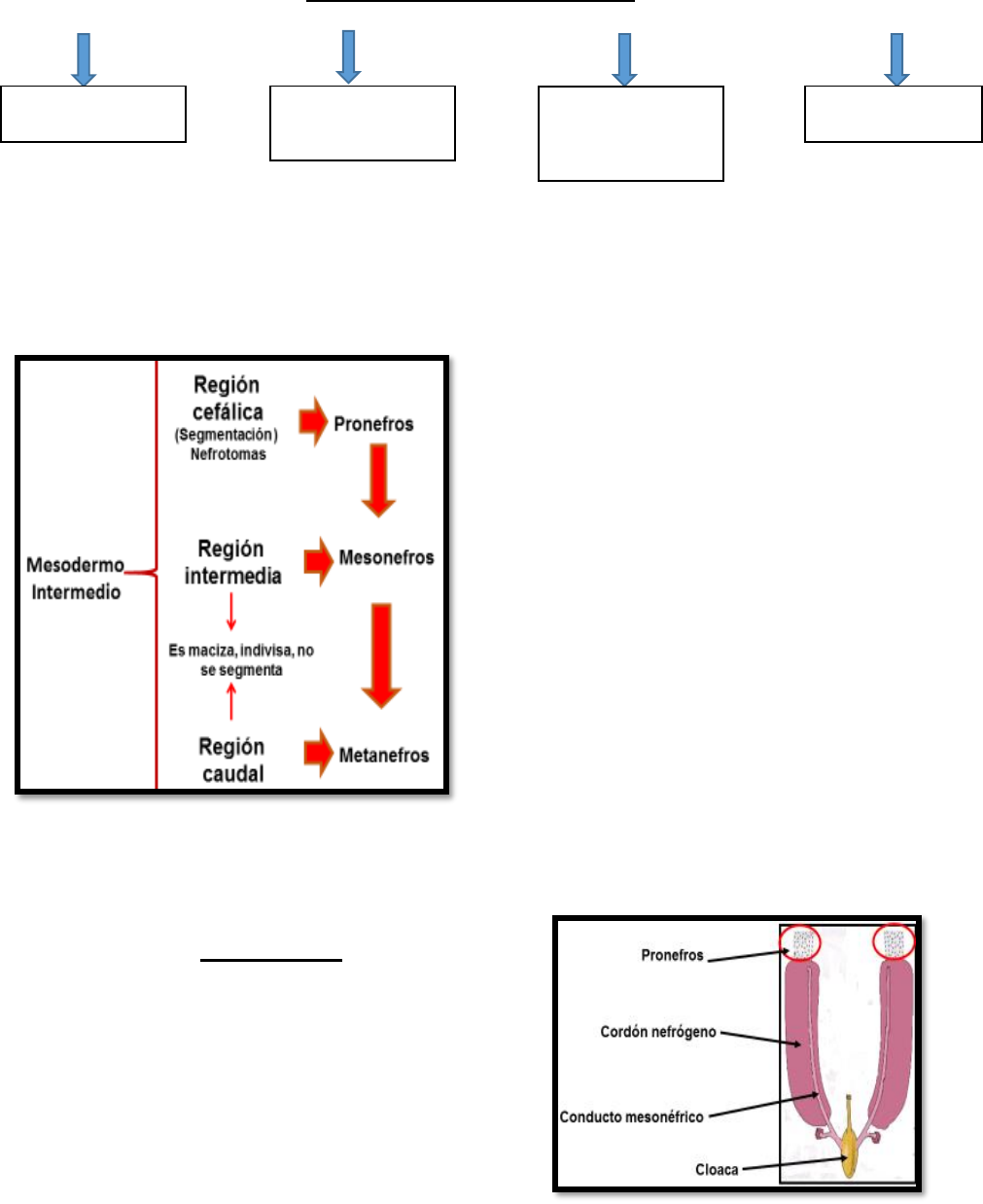 Mesodermo Intermedio

Región cefálica (Segmentación) Nefrotomas

Pronefros

Región intermedia

Mesonefros

Es maciza, indivisa, no se segmenta

Región caudal

Metanefros

Pronefros

Cordón nefrógeno

Conducto mesonéfrico

Cloaca