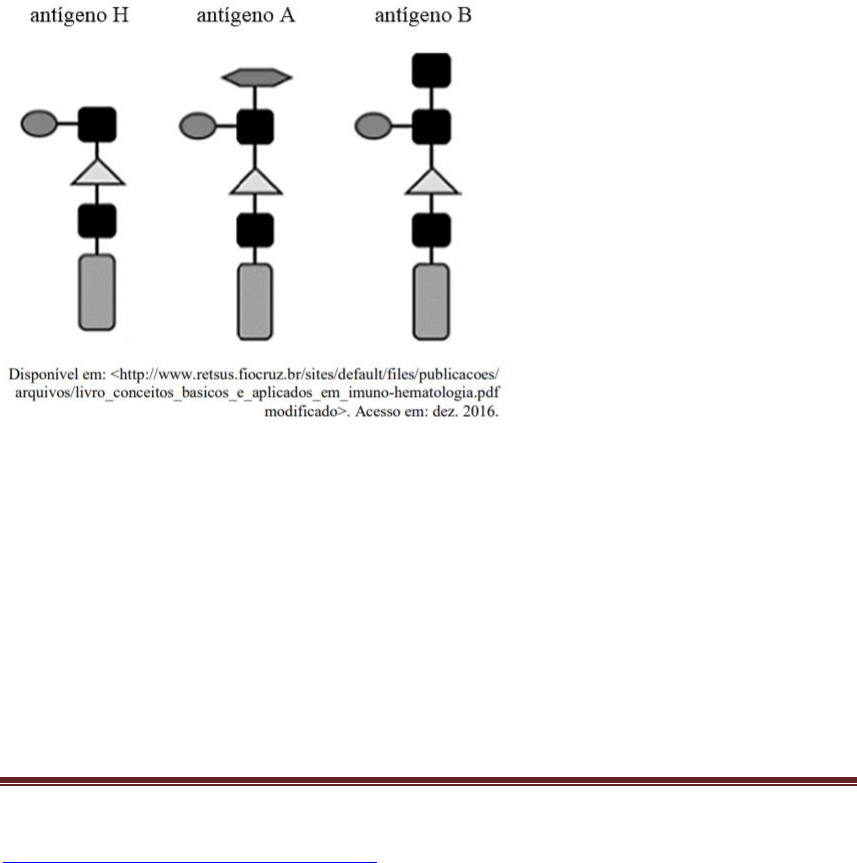 antígeno H antígeno A antígeno B

Disponível em: <http://www.retsus.fiocruz.br/sites/default/files/publicacoes/arquivos/livro_conceitos_basicos_e_aplicados_em_imuno-hematologia.pdf modificado>. Acesso em: dez. 2016.