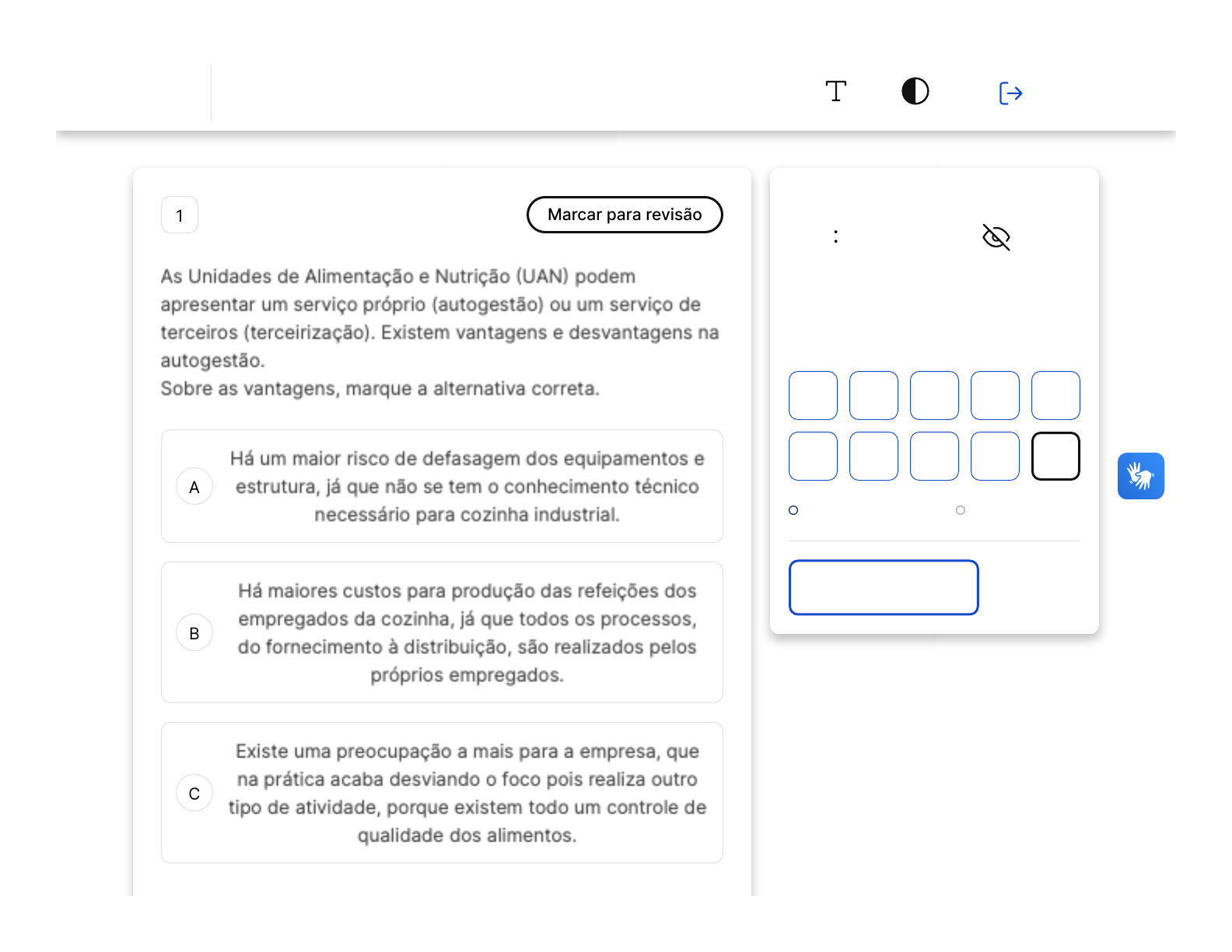 1

Marcar para revisão

As Unidades de Alimentação e Nutrição (UAN) podem apresentar um serviço próprio (autogestão) ou um serviço de terceiros (terceirização). Existem vantagens e desvantagens na autogestão.
Sobre as vantagens, marque a alternativa correta.

A
Há um maior risco de defasagem dos equipamentos e estrutura, já que não se tem o conhecimento técnico necessário para cozinha industrial.

B
Há maiores custos para produção das refeições dos empregados da cozinha, já que todos os processos, do fornecimento à distribuição, são realizados pelos próprios empregados.

C
Existe uma preocupação a mais para a empresa, que na prática acaba desviando o foco pois realiza outro tipo de atividade, porque existem todo um controle de qualidade dos alimentos.

: