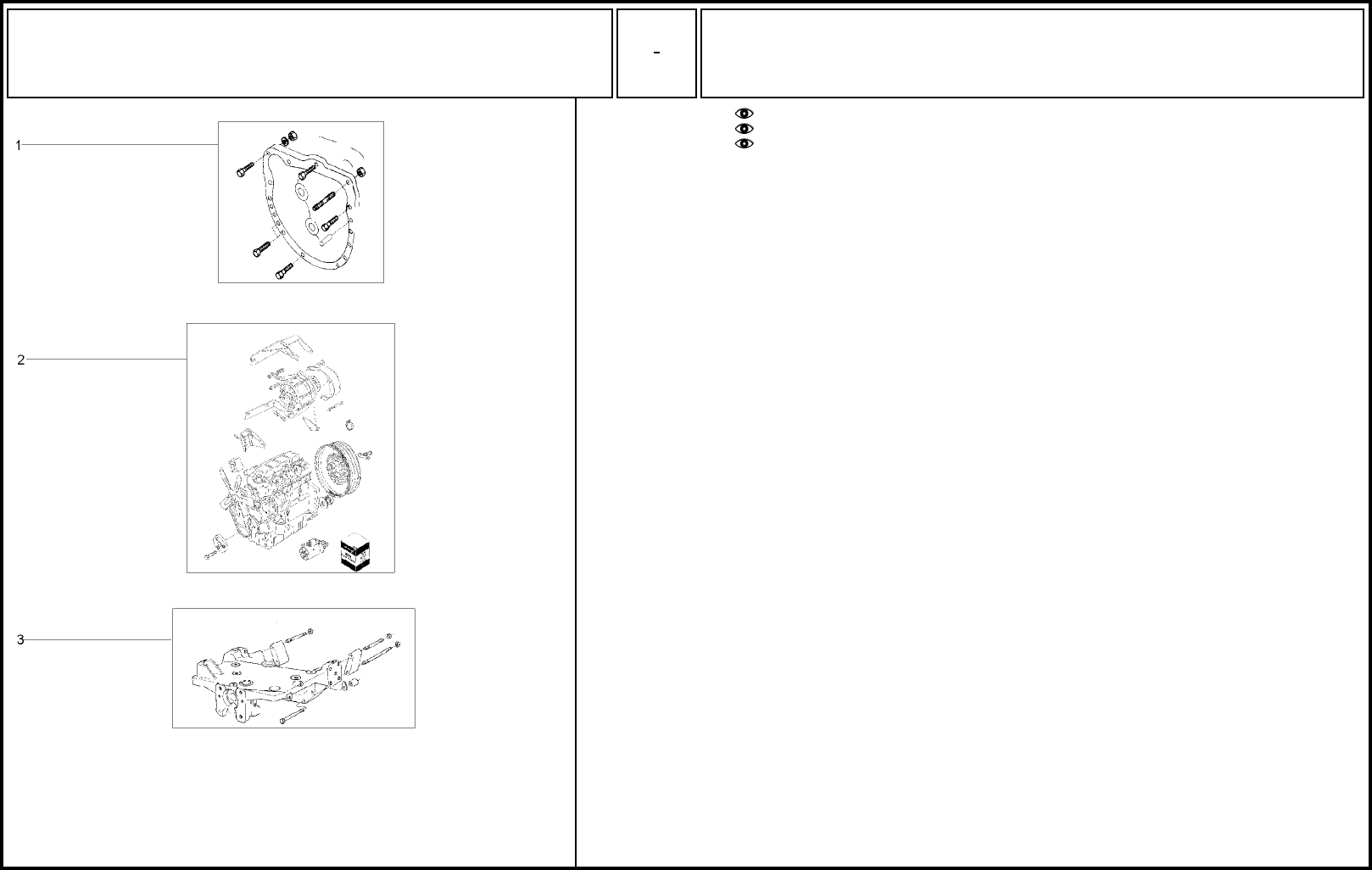 -

1

2

3