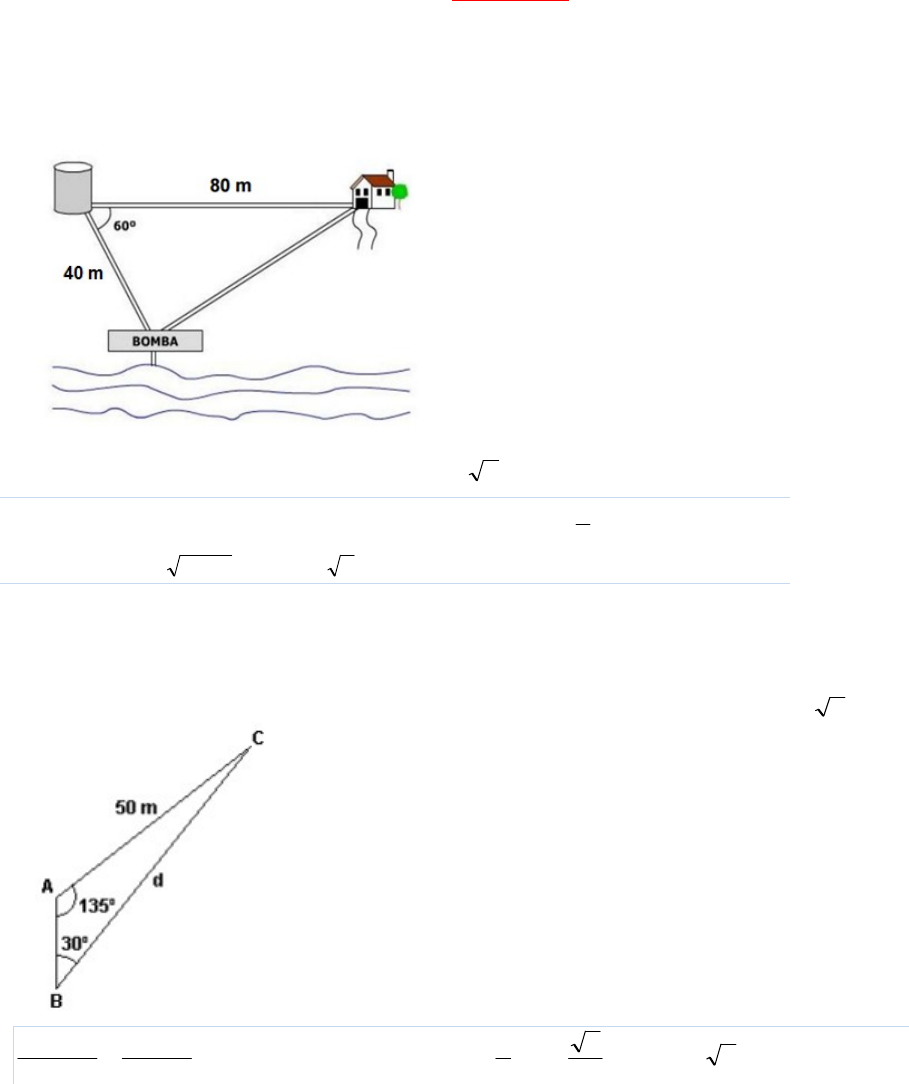 80 m
60º
40 m
BOMBA

C
50 m
A
135º
d
30º
B