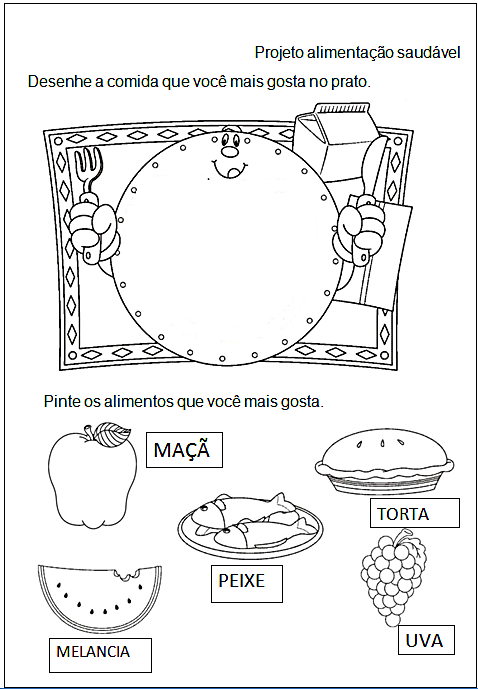 Projeto alimentação saudável

Desenhe a comida que você mais gosta no prato.

Pinte os alimentos que você mais gosta.

MAÇÃ

TORTA

PEIXE

MELANCIA

UVA