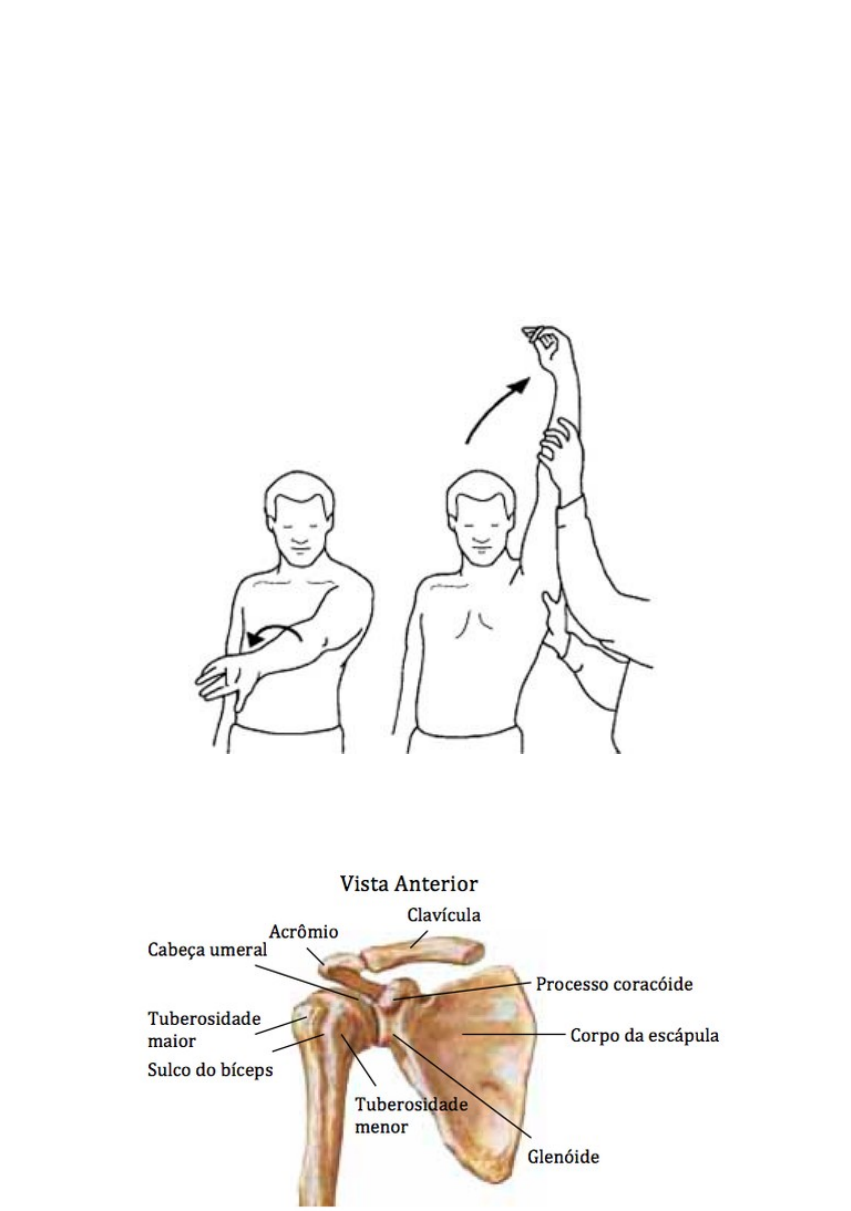 Vista Anterior

Clavícula
Acrômio
Cabeça umeral
Processo coracóide
Tuberosidade maior
Corpo da escápula
Sulco do bíceps
Tuberosidade menor
Glenóide