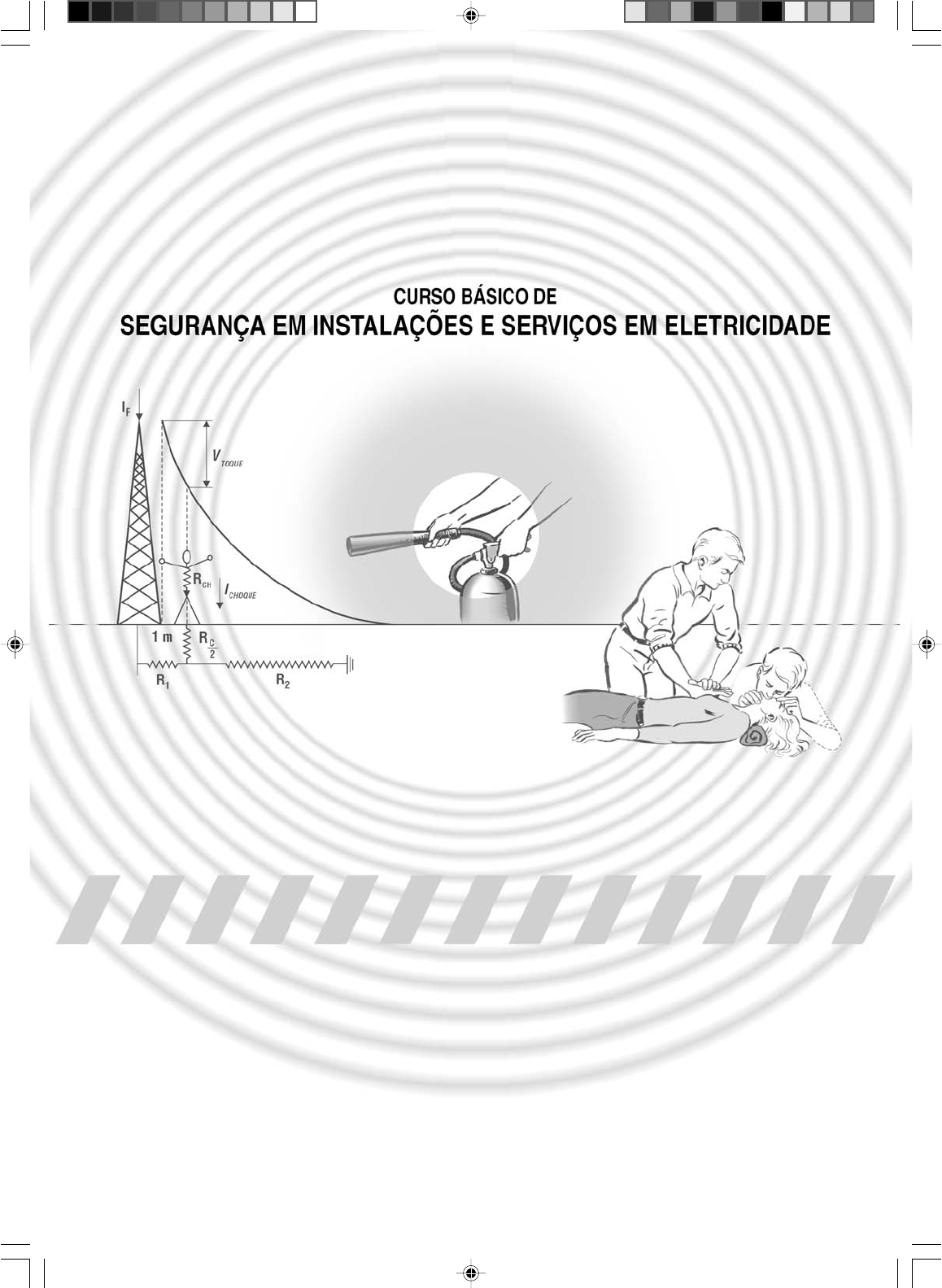 CURSO BÁSICO DE
SEGURANÇA EM INSTALAÇÕES E SERVIÇOS EM ELETRICIDADE

$I_F$

$V_{TOQUE}$

$R_{CH}$

$I_{CHOQUE}$

1 m

$R_{\frac{C}{2}}$

$R_1$

$R_2$