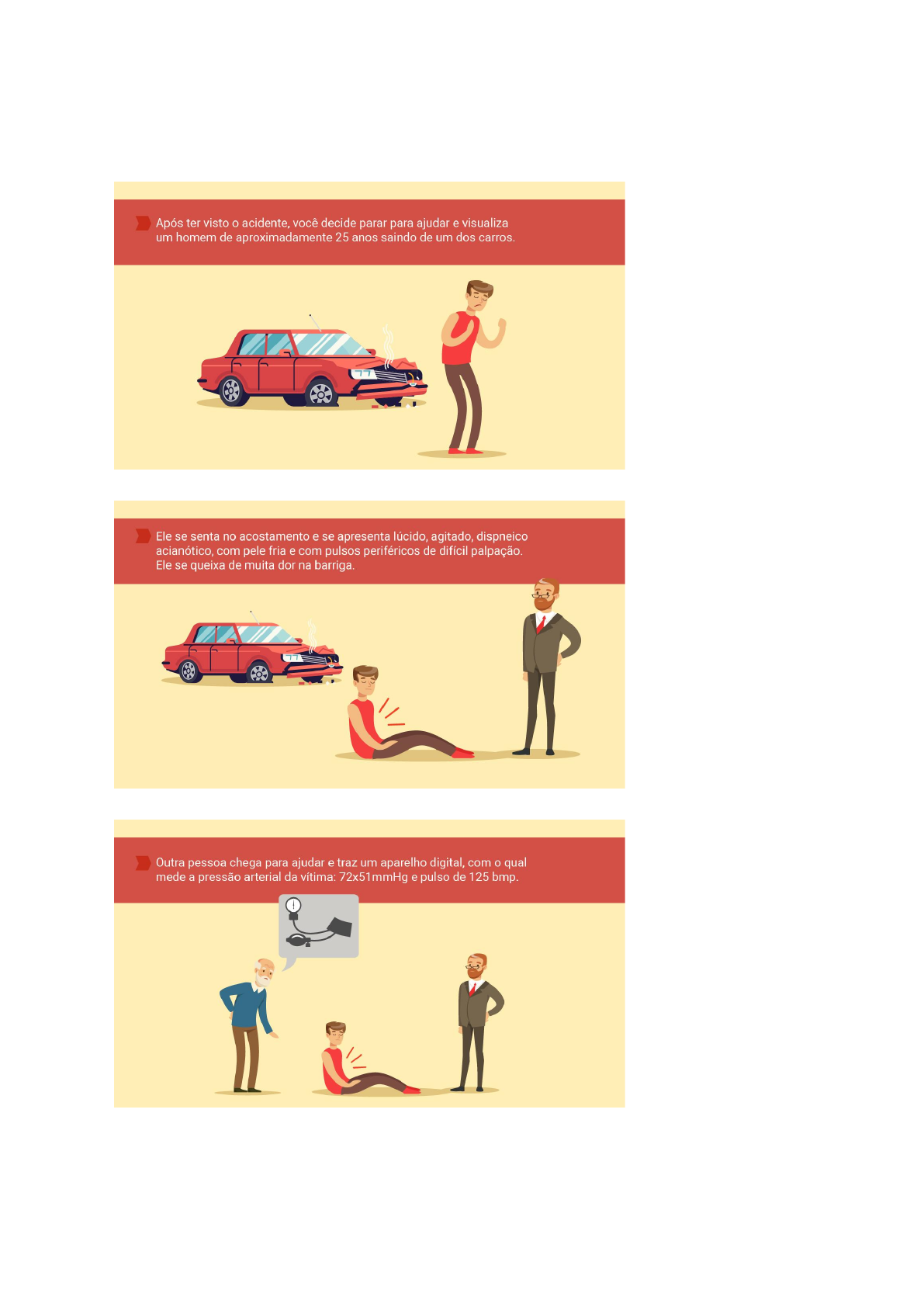 Após ter visto o acidente, você decide parar para ajudar e visualiza um homem de aproximadamente 25 anos saindo de um dos carros.

Ele se senta no acostamento e se apresenta lúcido, agitado, dispneico acianótico, com pele fria e com pulsos periféricos de difícil palpação. Ele se queixa de muita dor na barriga.

Outra pessoa chega para ajudar e traz um aparelho digital, com o qual mede a pressão arterial da vítima: 72x51mmHg e pulso de 125 bmp.