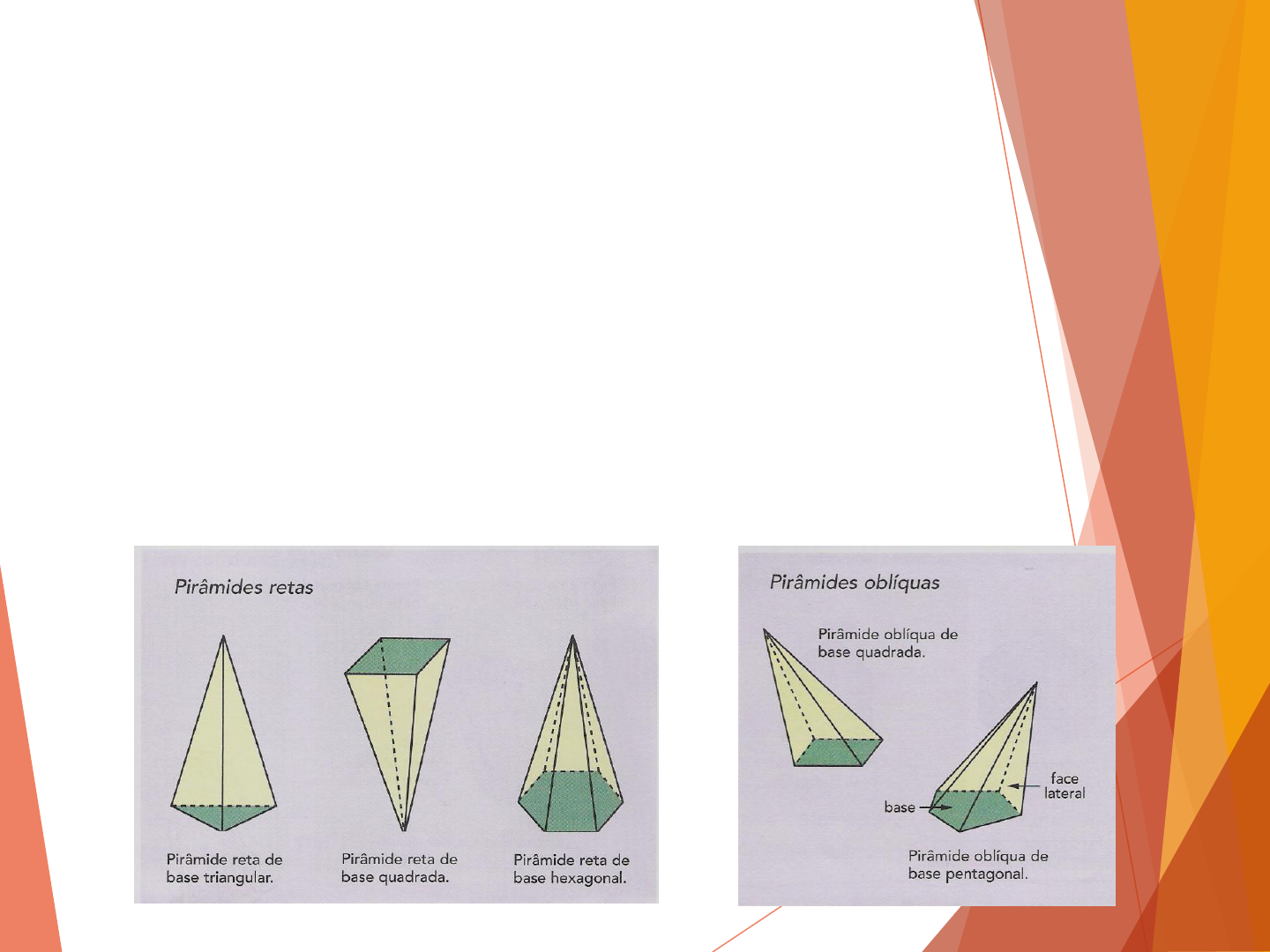 Pirâmides retas

Pirâmide reta de base triangular.

Pirâmide reta de base quadrada.

Pirâmide reta de base hexagonal.

Pirâmides oblíquas

Pirâmide oblíqua de base quadrada.

face lateral

base

Pirâmide oblíqua de base pentagonal.