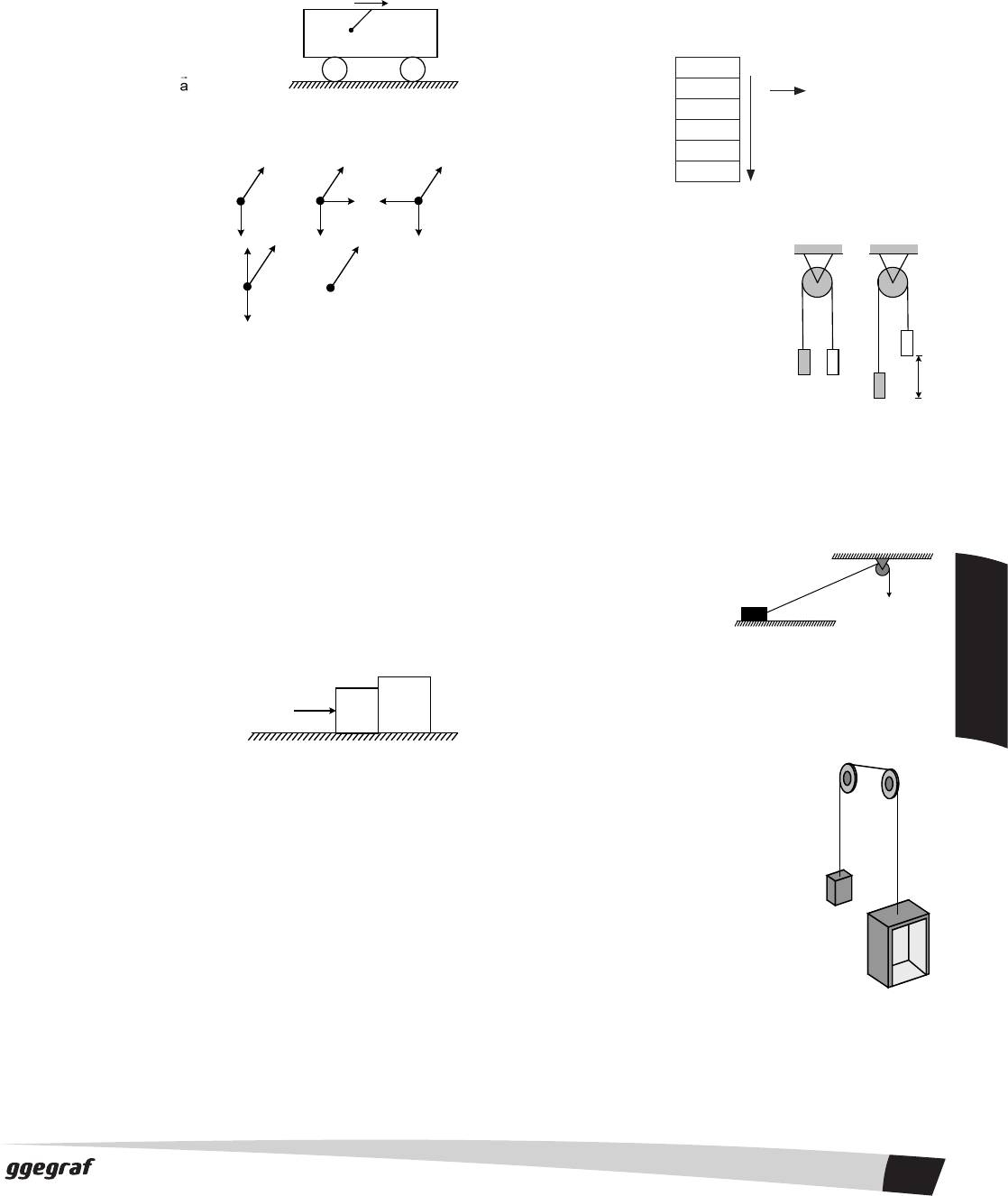 $\vec{a}$

ggegraf