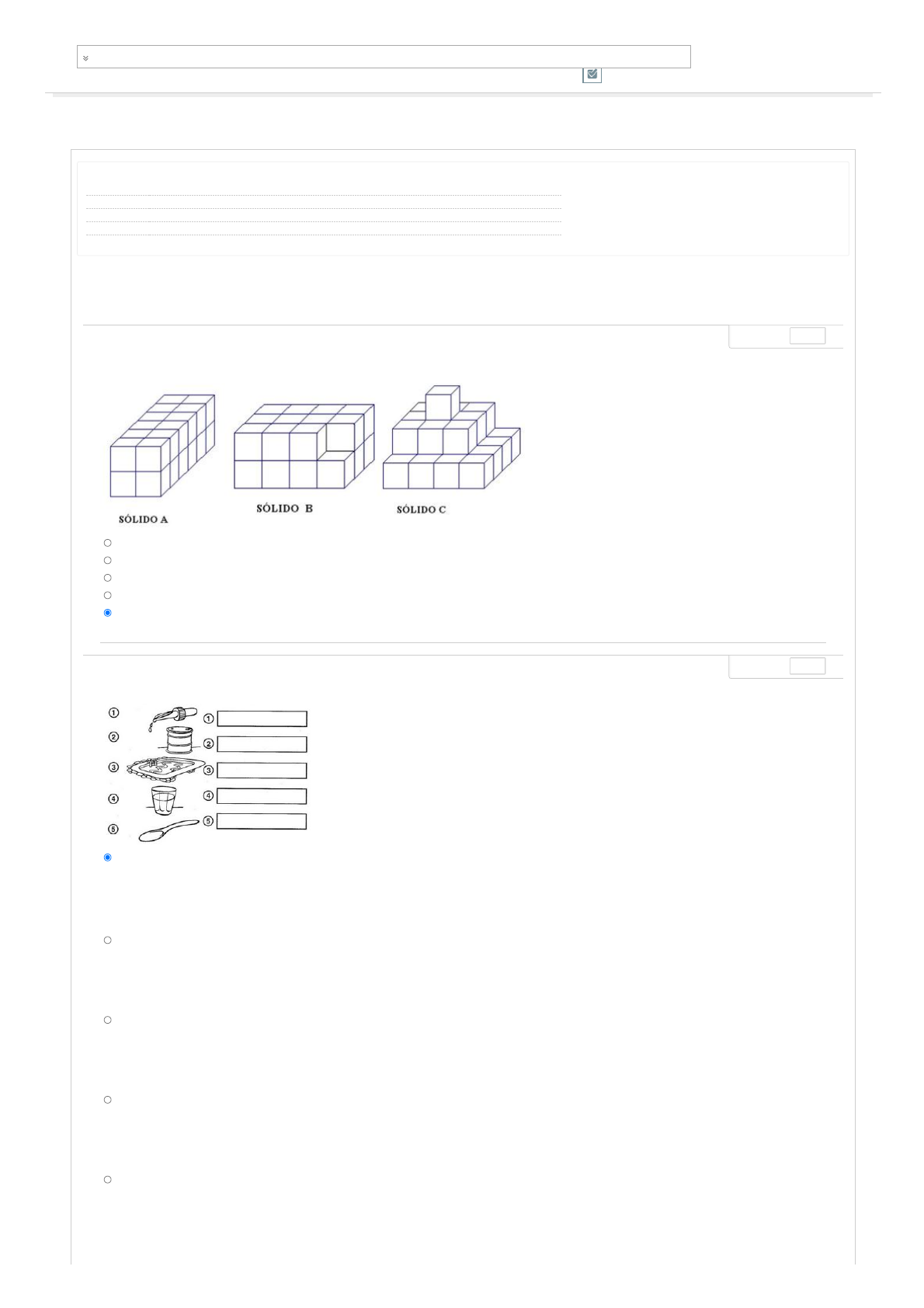 SÓLIDO A

SÓLIDO B

SÓLIDO C

①
②
③
④
⑤

①
②
③
④
⑤