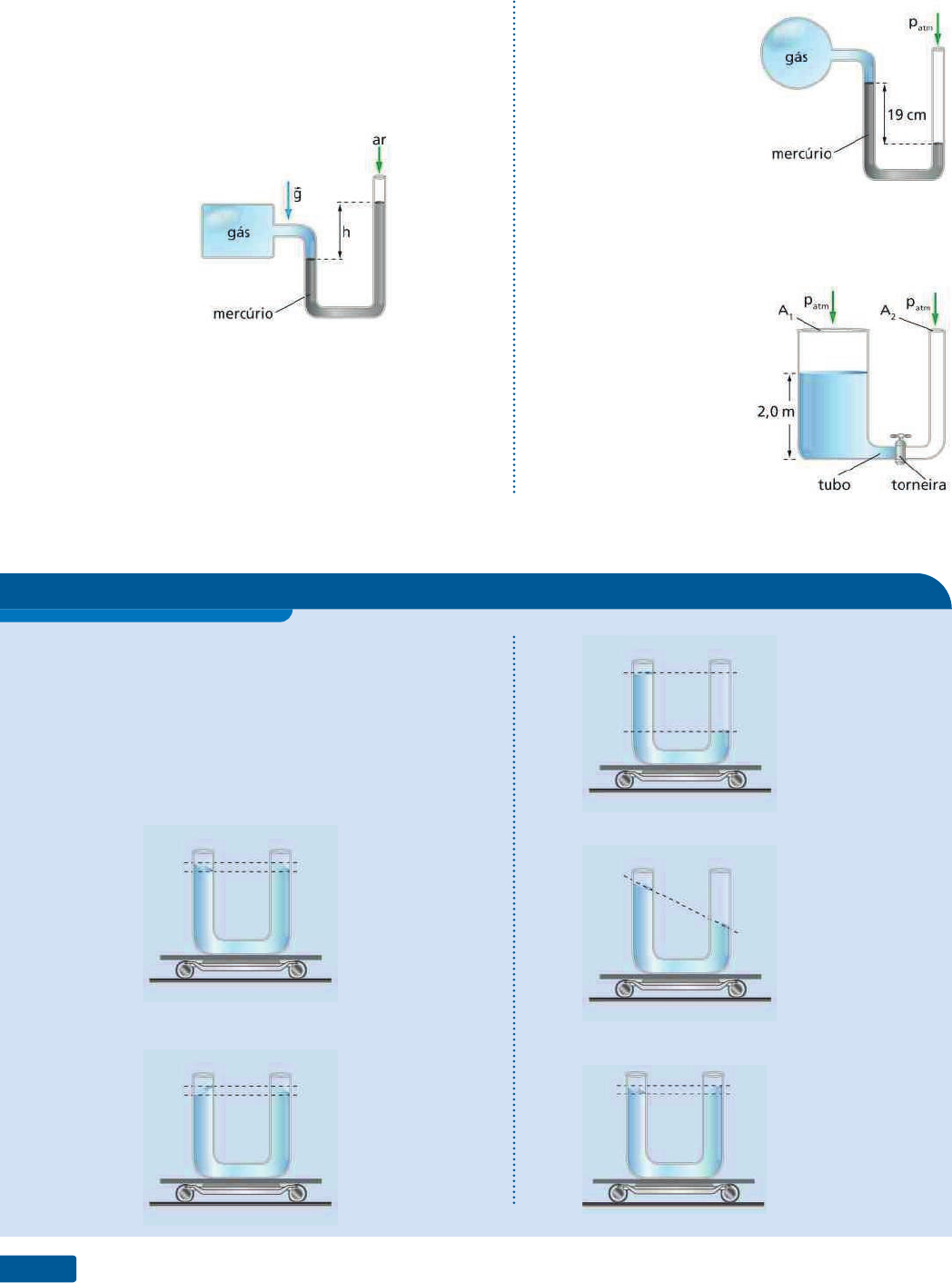 ar

$\vec{g}$

gás

h

mercúrio

$p_{atm}$

gás

19 cm

mercúrio

$A_1$

$p_{atm}$

$A_2$

$p_{atm}$

2,0 m

tubo

torneira