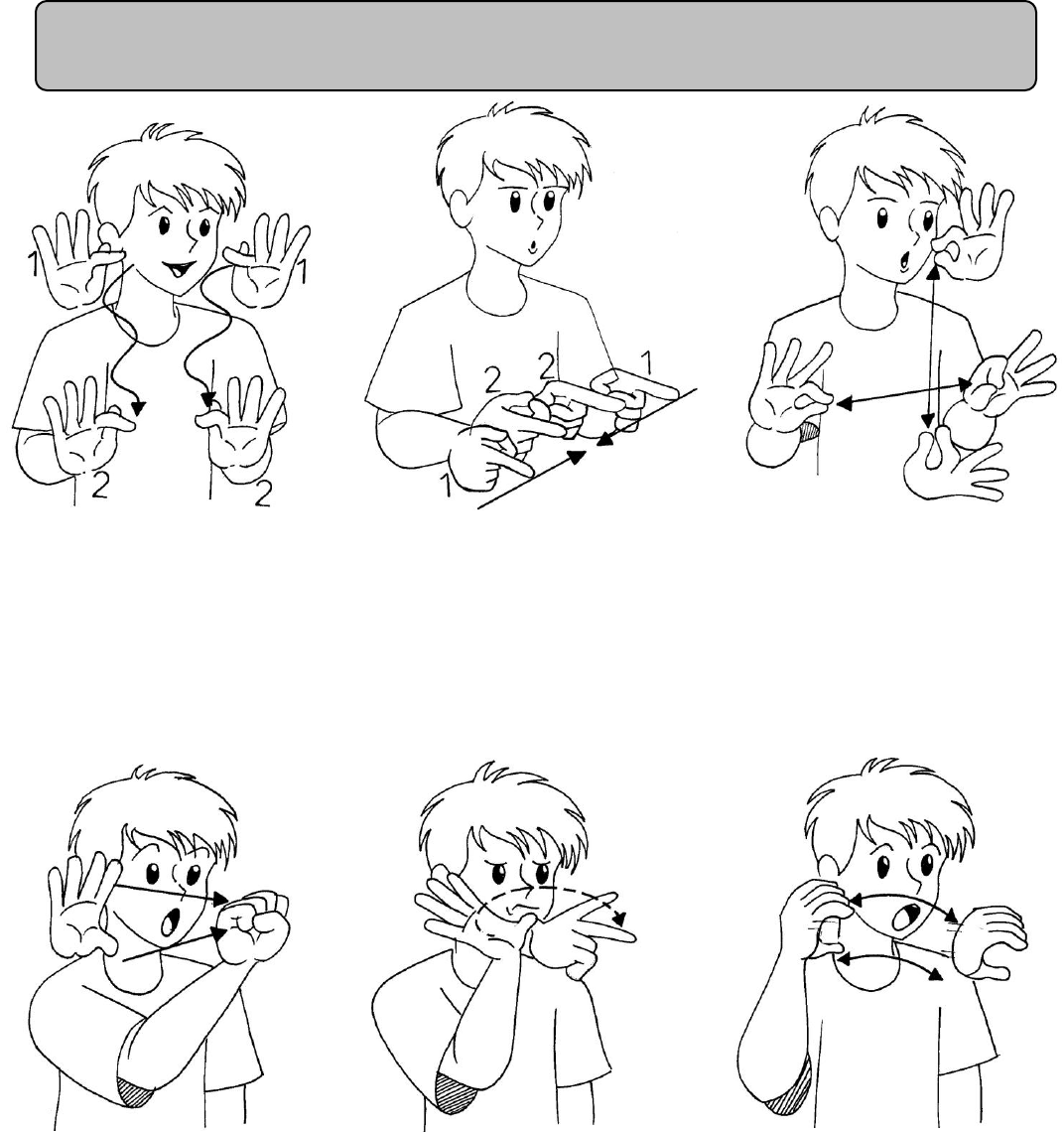 1 1 2 2

2 2 1 1