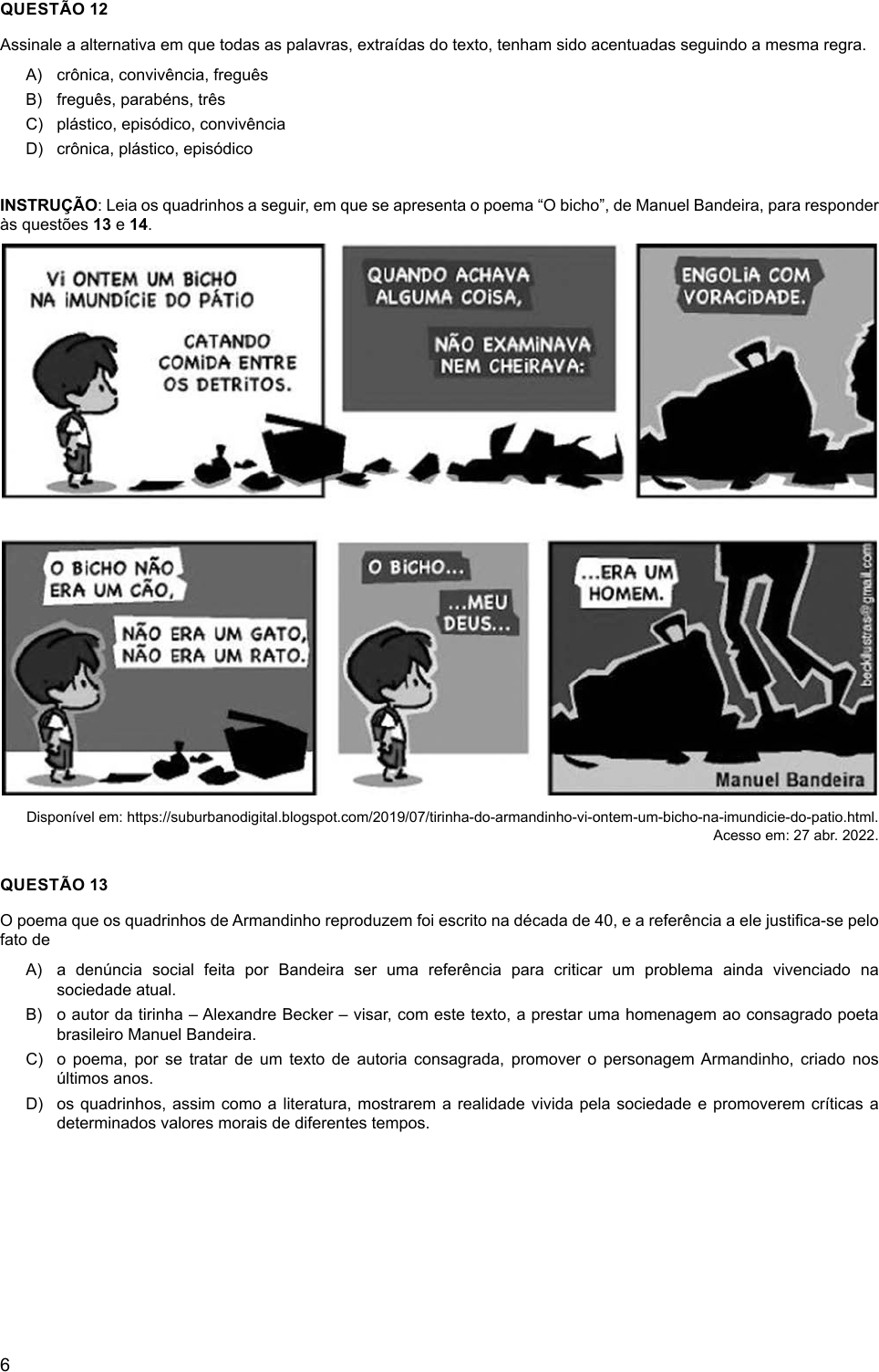 QUESTÃO 12

Assinale a alternativa em que todas as palavras, extraídas do texto, tenham sido acentuadas seguindo a mesma regra.

A) crônica, convivência, freguês
B) freguês, parabéns, três
C) plástico, episódico, convivência
D) crônica, plástico, episódico

INSTRUÇÃO: Leia os quadrinhos a seguir, em que se apresenta o poema “O bicho”, de Manuel Bandeira, para responder às questões 13 e 14.

VI ONTEM UM BICHO NA IMUNDÍCIE DO PÁTIO

CATANDO COMIDA ENTRE OS DETRITOS.

QUANDO ACHAVA ALGUMA COISA,

NÃO EXAMINAVA NEM CHEIRAVA:

ENGOLIA COM VORACIDADE.

O BICHO NÃO ERA UM CÃO,

NÃO ERA UM GATO, NÃO ERA UM RATO.

O BICHO...

...MEU DEUS...

...ERA UM HOMEM.

beckilustras@gmail.com

Manuel Bandeira

Disponível em: https://suburbanodigital.blogspot.com/2019/07/tirinha-do-armandinho-vi-ontem-um-bicho-na-imundicie-do-patio.html. Acesso em: 27 abr. 2022.

QUESTÃO 13

O poema que os quadrinhos de Armandinho reproduzem foi escrito na década de 40, e a referência a ele justifica-se pelo fato de

A) a denúncia social feita por Bandeira ser uma referência para criticar um problema ainda vivenciado na sociedade atual.
B) o autor da tirinha – Alexandre Becker – visar, com este texto, a prestar uma homenagem ao consagrado poeta brasileiro Manuel Bandeira.
C) o poema, por se tratar de um texto de autoria consagrada, promover o personagem Armandinho, criado nos últimos anos.
D) os quadrinhos, assim como a literatura, mostrarem a realidade vivida pela sociedade e promoverem críticas a determinados valores morais de diferentes tempos.

6