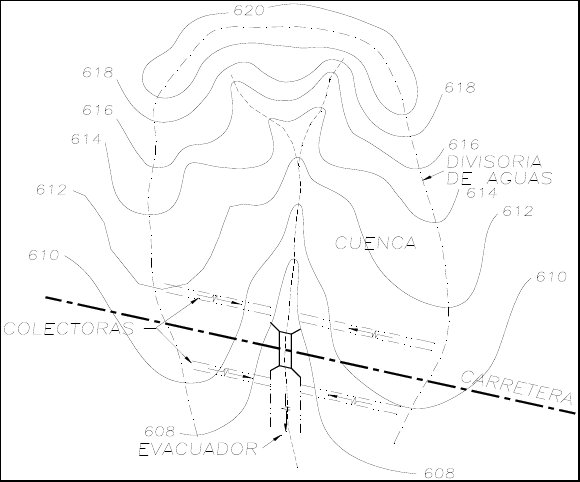 620

618

618

616

616

614

DIVISORIA
DE AGUAS

614

612

612

CUENCA

610

610

COLECTORAS

CARRETERA

608

EVACUADOR

608