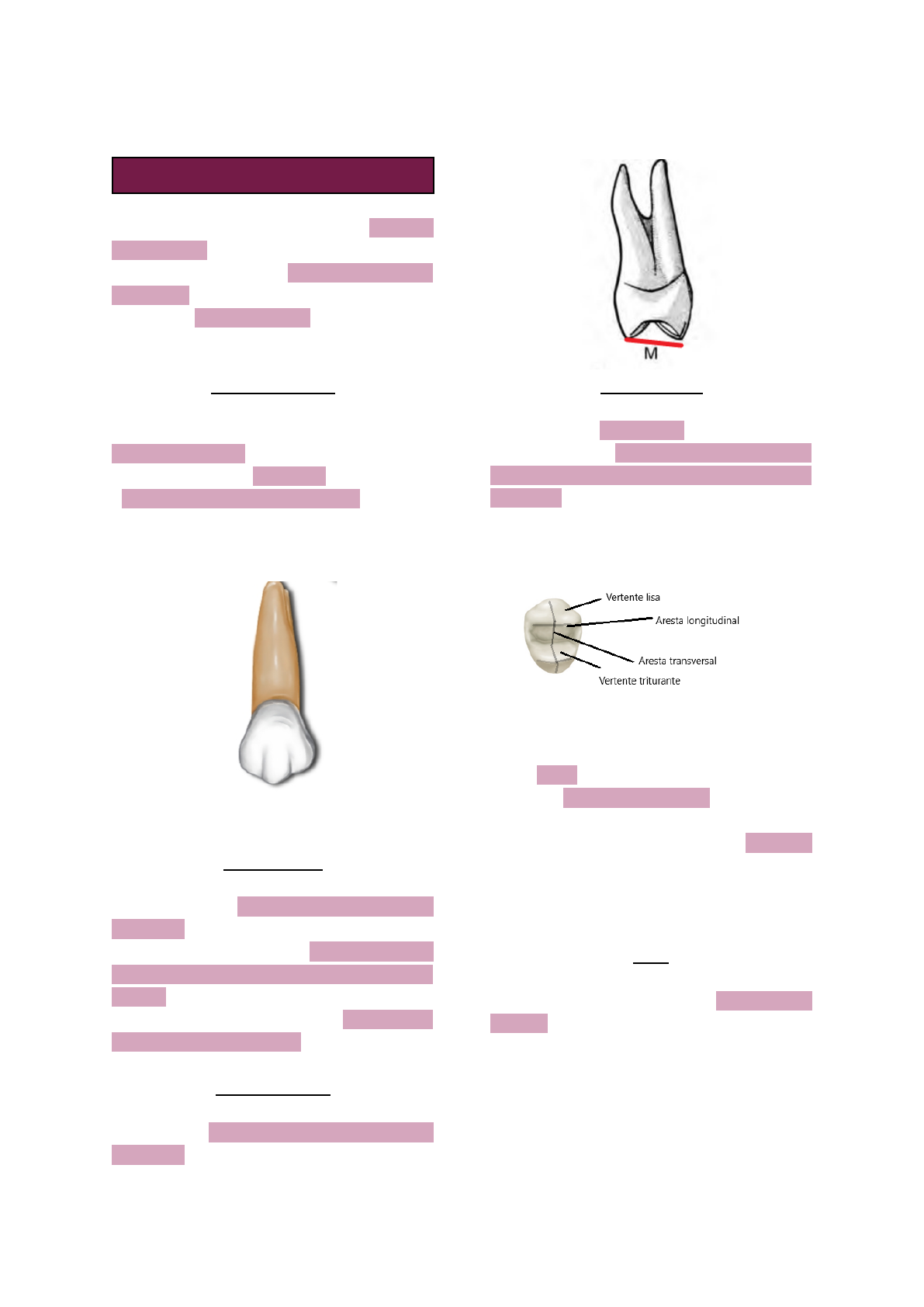 M

Vertente lisa
Aresta longitudinal
Aresta transversal
Vertente triturante