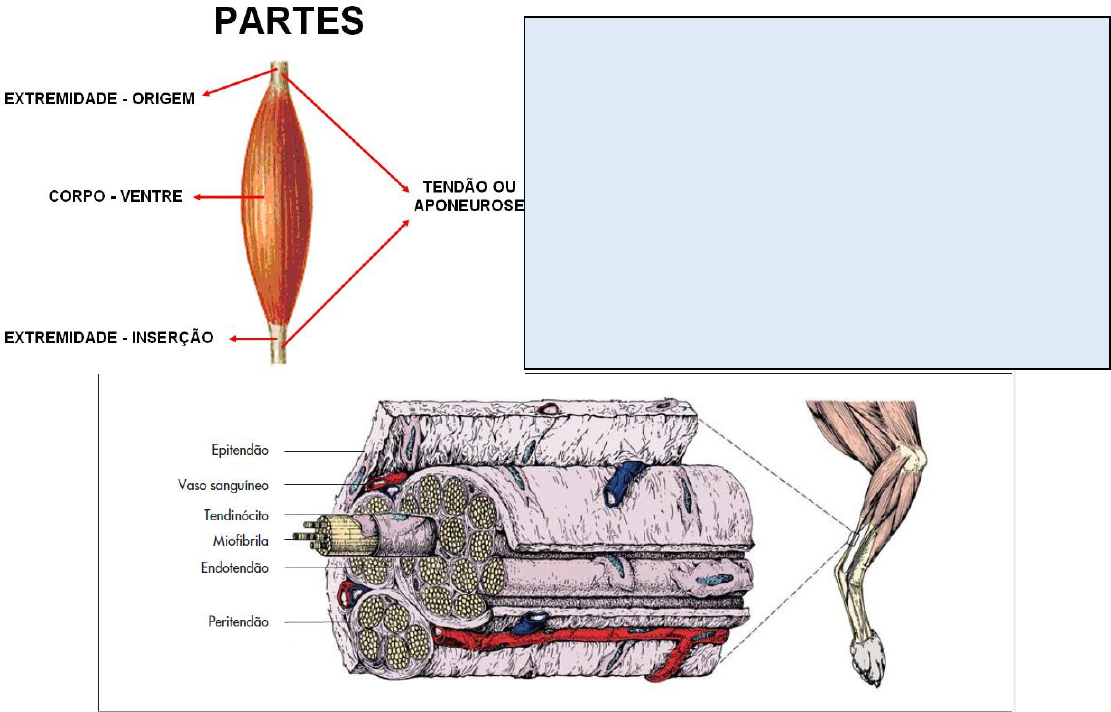 PARTES

EXTREMIDADE - ORIGEM

CORPO - VENTRE

TENDÃO OU APONEUROSE

EXTREMIDADE - INSERÇÃO

Epitendão
Vaso sanguíneo
Tendinócito
Miofibrila
Endotendão
Peritendão