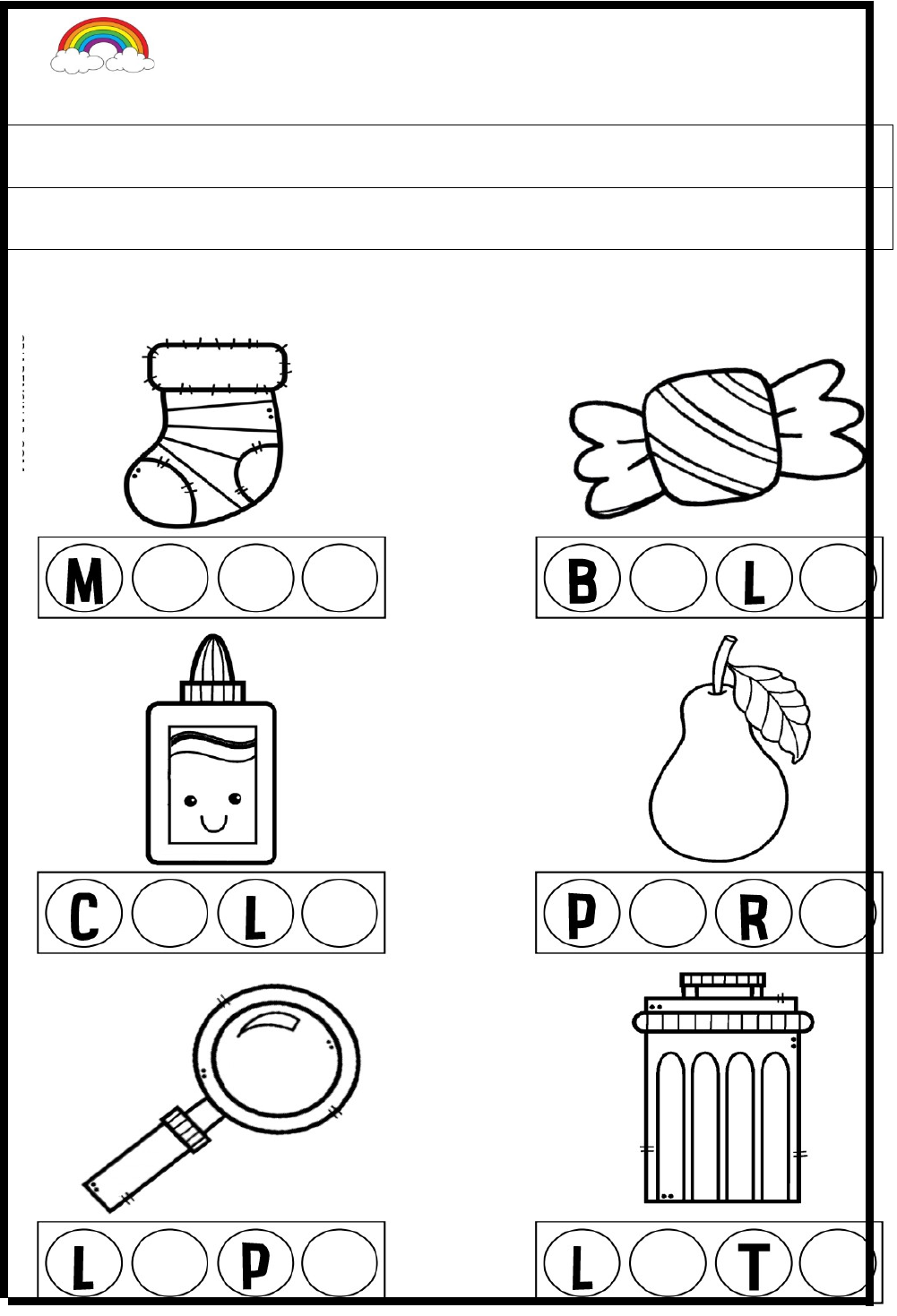 M

B L

C L

P R

L P

L T